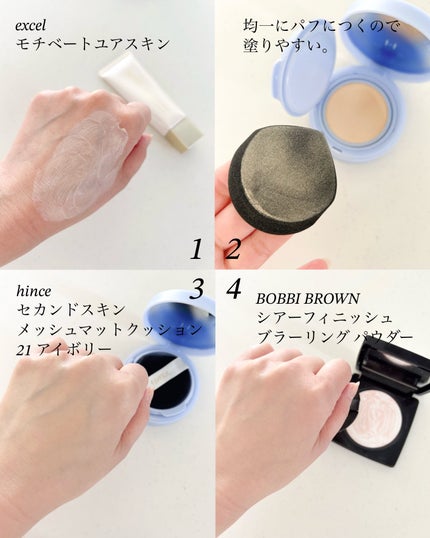 excel
モチベートユアスキン

1

均一にパフにつくので
塗りやすい。

2

hince
セカンドスキン
メッシュマットクッション
21 アイボリー

3

4

BOBBI BROWN
シアーフィニッシュ
ブラーリング パウダー