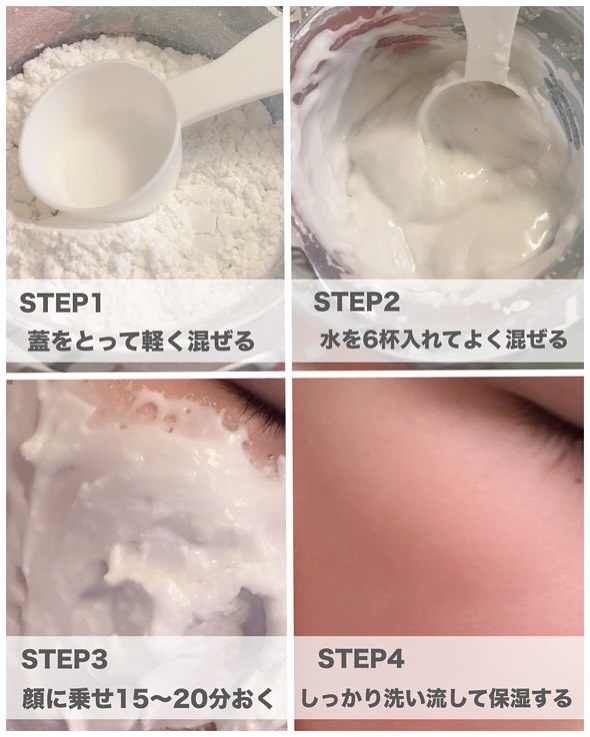 STEP1
蓋をとって軽く混ぜる

STEP2
水を6杯入れてよく混ぜる

STEP3
顔に乗せ15〜20分おく

STEP4
しっかり洗い流して保湿する