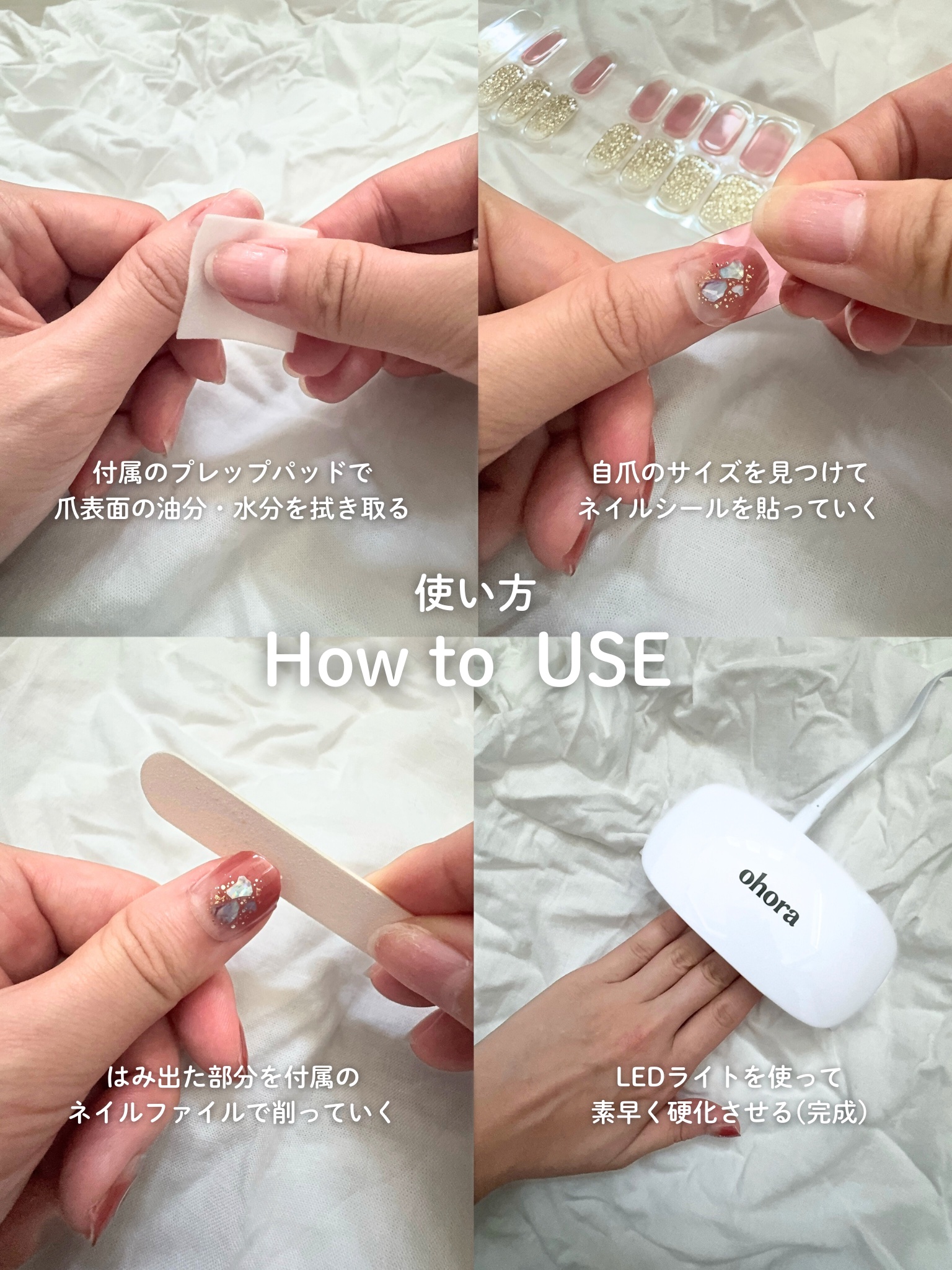 付属のプレップパッドで
爪表面の油分・水分を拭き取る

自爪のサイズを見つけて
ネイルシールを貼っていく

使い方
How to USE

はみ出た部分を付属の
ネイルファイルで削っていく

ohora

LEDライトを使って
素早く硬化させる(完成)