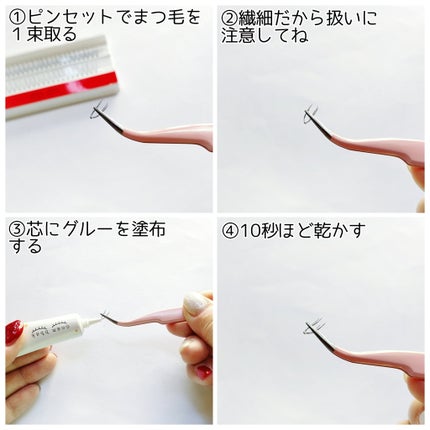 ①ピンセットでまつ毛を１束取る

②繊細だから扱いに注意してね

③芯にグルーを塗布する

④10秒ほど乾かす