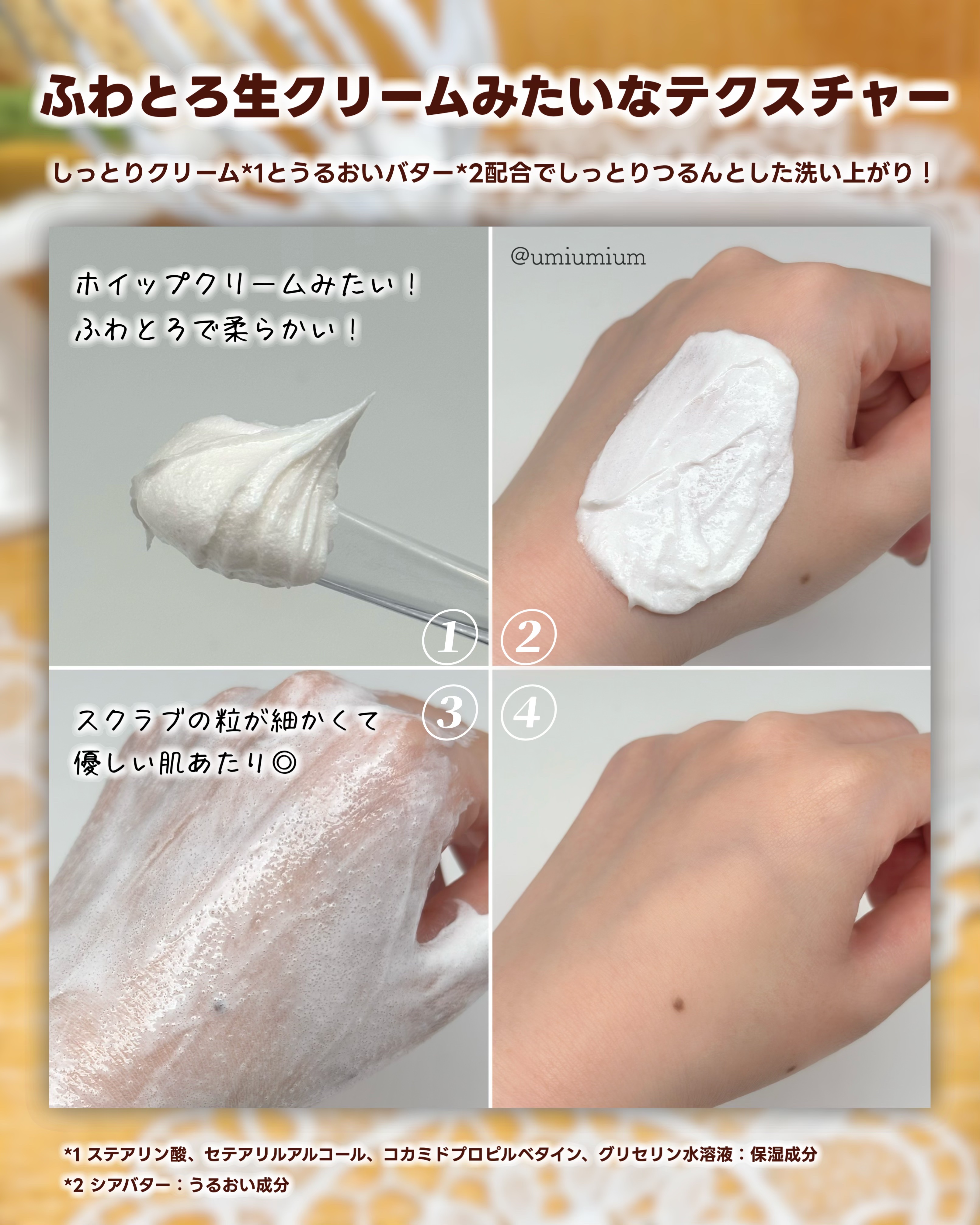 ふわとろ生クリームみたいなテクスチャー

しっとりクリーム*1とうるおいバター*2配合でしっとりつるんとした洗い上がり！

ホイップクリームみたい！
ふわとろで柔らかい！

@umiumium

①

②

スクラブの粒が細かくて
優しい肌あたり◎

③

④

*1 ステアリン酸、セテアリルアルコール、コカミドプロピルベタイン、グリセリン水溶液：保湿成分
*2 シアバター：うるおい成分