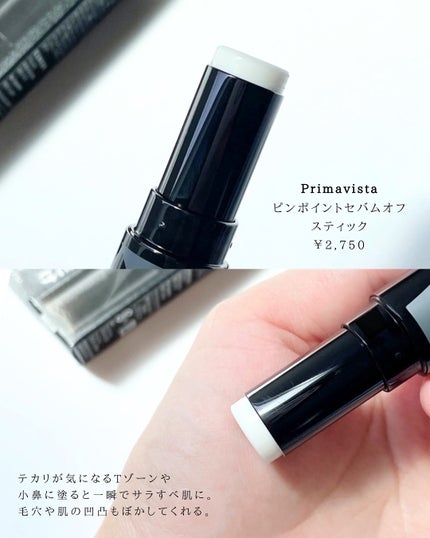 Primavista
ピンポイントセバムオフ
スティック
¥2,750

テカリが気になるTゾーンや
小鼻に塗ると一瞬でサラすべ肌に。
毛穴や肌の凹凸もぼかしてくれる。