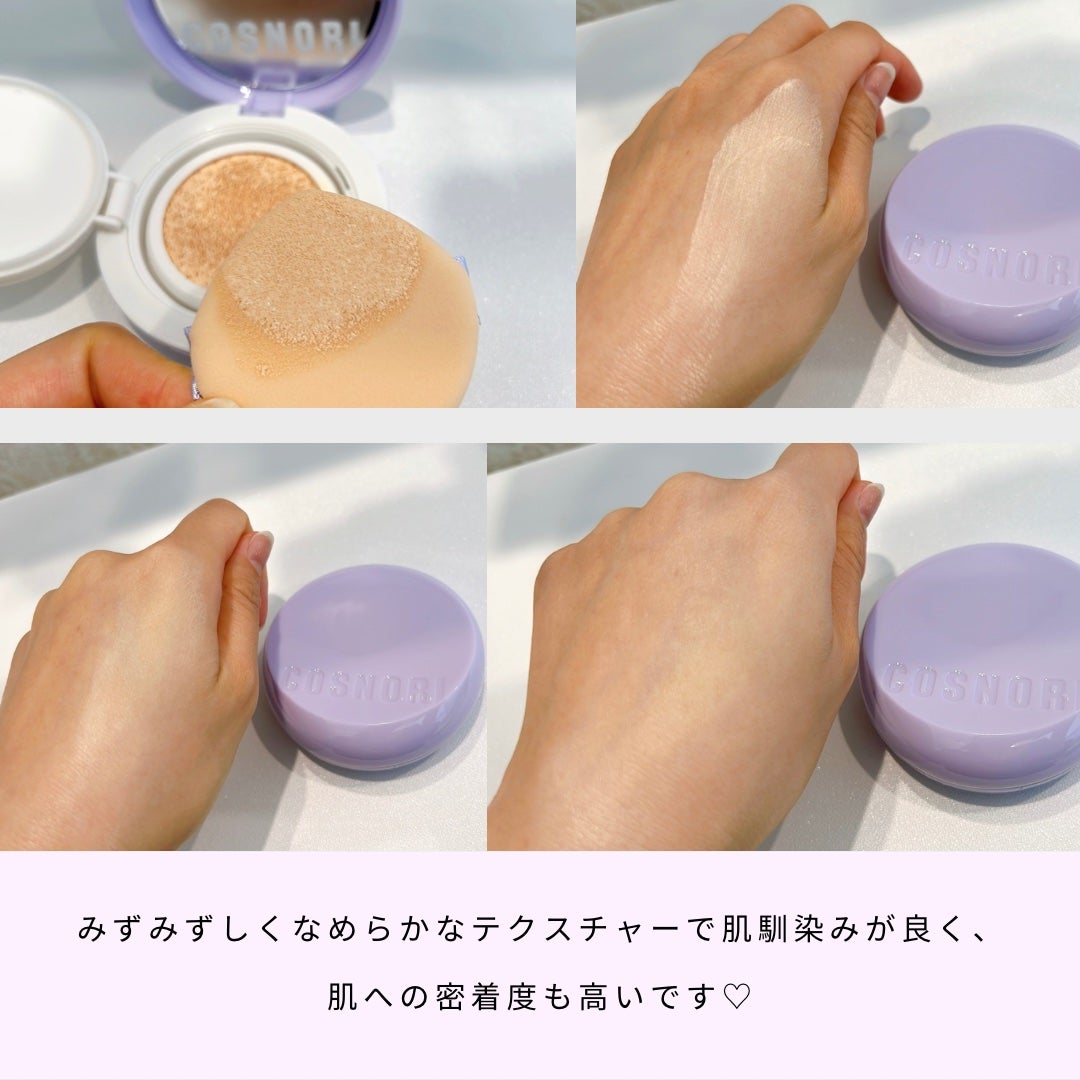 COSNORI

COSNORI

COSNORI

COSNORI

みずみずしくなめらかなテクスチャーで肌馴染みが良く、

肌への密着度も高いです♡