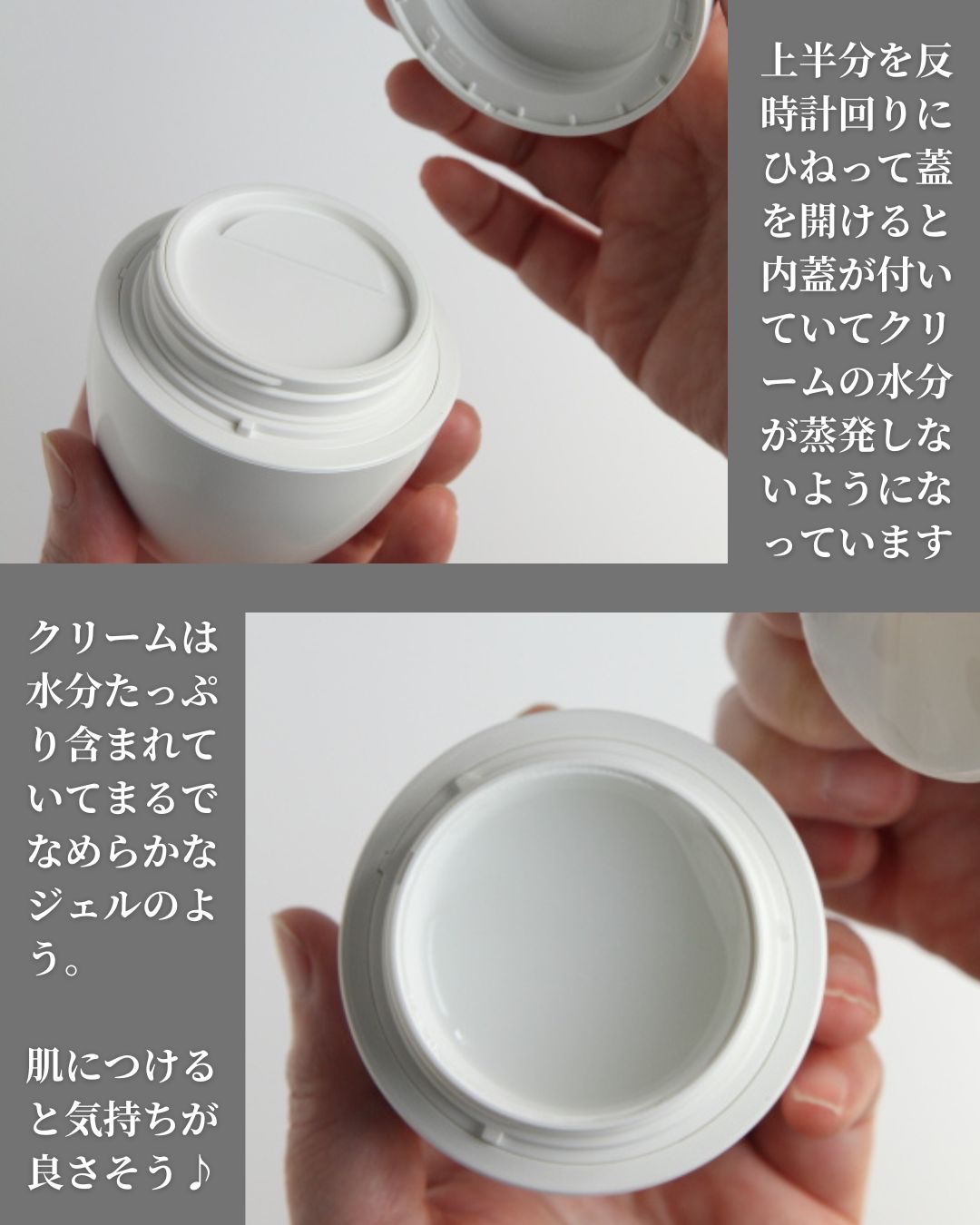 上半分を反時計回りにひねって蓋を開けると内蓋が付いていてクリームの水分が蒸発しないようになっています

クリームは水分たっぷり含まれていてまるでなめらかなジェルのよう。

肌につけると気持ちが良さそう♪