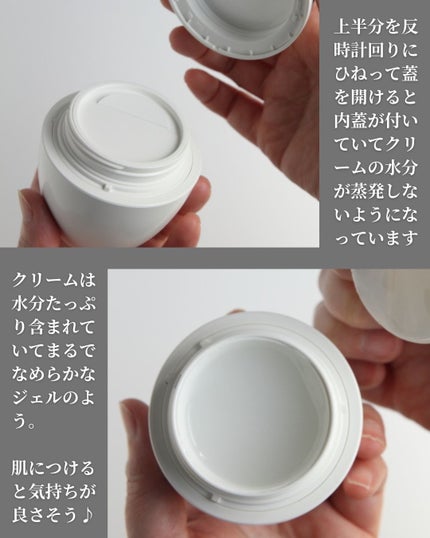 上半分を反時計回りにひねって蓋を開けると内蓋が付いていてクリームの水分が蒸発しないようになっています

クリームは水分たっぷり含まれていてまるでなめらかなジェルのよう。

肌につけると気持ちが良さそう♪