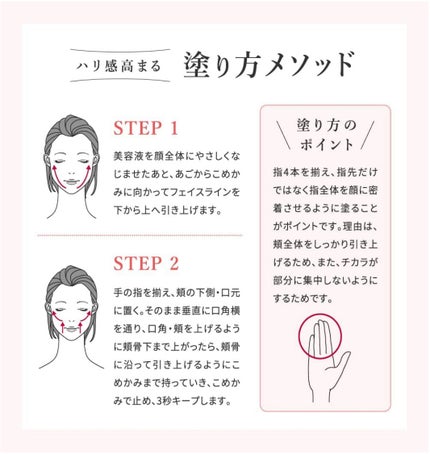 ハリ感高まる　塗り方メソッド

STEP 1

美容液を顔全体にやさしくなじませたあと、あごからこめかみに向かってフェイスラインを下から上へ引き上げます。

STEP 2

手の指を揃え、頬の下側・口元に置く。そのまま垂直に口角横を通り、口角・頬を上げるように頬骨下まで上がったら、頬骨に沿って引き上げるようにこめかみまで持っていき、こめかみで止め、3秒キープします。

塗り方のポイント

指4本を揃え、指先だけではなく指全体を顔に密着させるように塗ることがポイントです。理由は、頬全体をしっかり引き上げるため、また、チカラが部分に集中しないようにするためです。