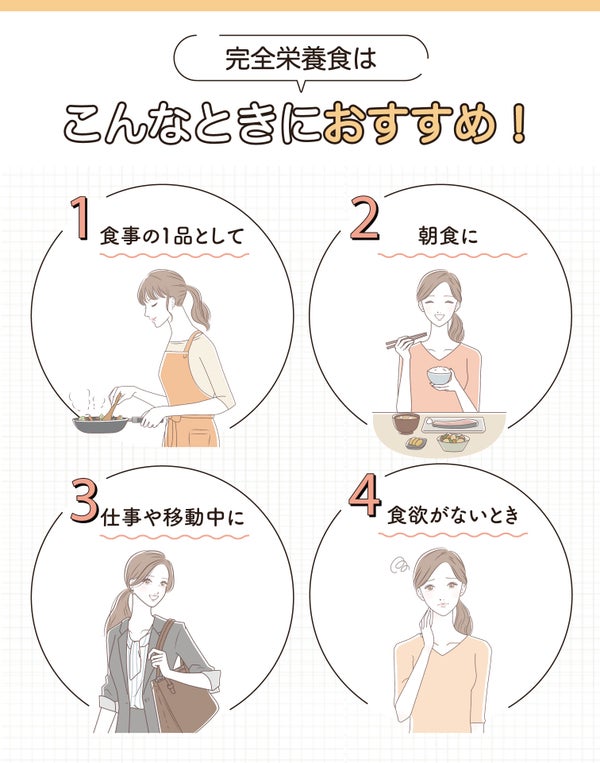 完全栄養食は

こんなときにおすすめ！

1 食事の1品として

2 朝食に

3 仕事や移動中に

4 食欲がないとき