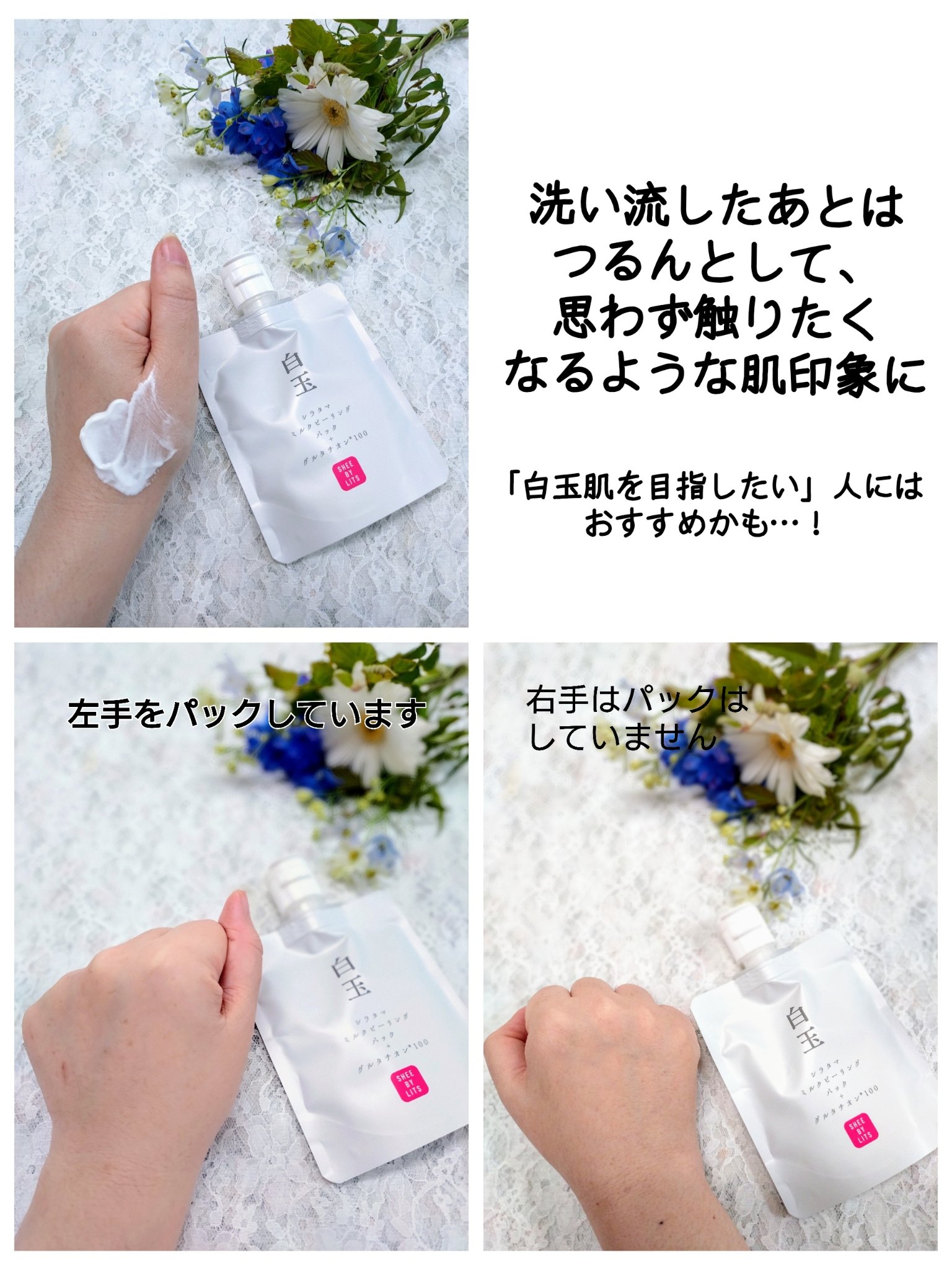 白玉

シラタマ
ミルクピーリング
パック
+
グルタチオン*100

SHEE BY LITS

洗い流したあとは
つるんとして、
思わず触りたく
なるような肌印象に

「白玉肌を目指したい」人には
おすすめかも…！

左手をパックしています

白玉

シラタマ
ミルクピーリング
パック
+
グルタチオン*100

SHEE BY LITS

右手はパックは
していません

白玉

シラタマ
ミルクピーリング
パック
+
グルタチオン*100

SHEE BY LITS