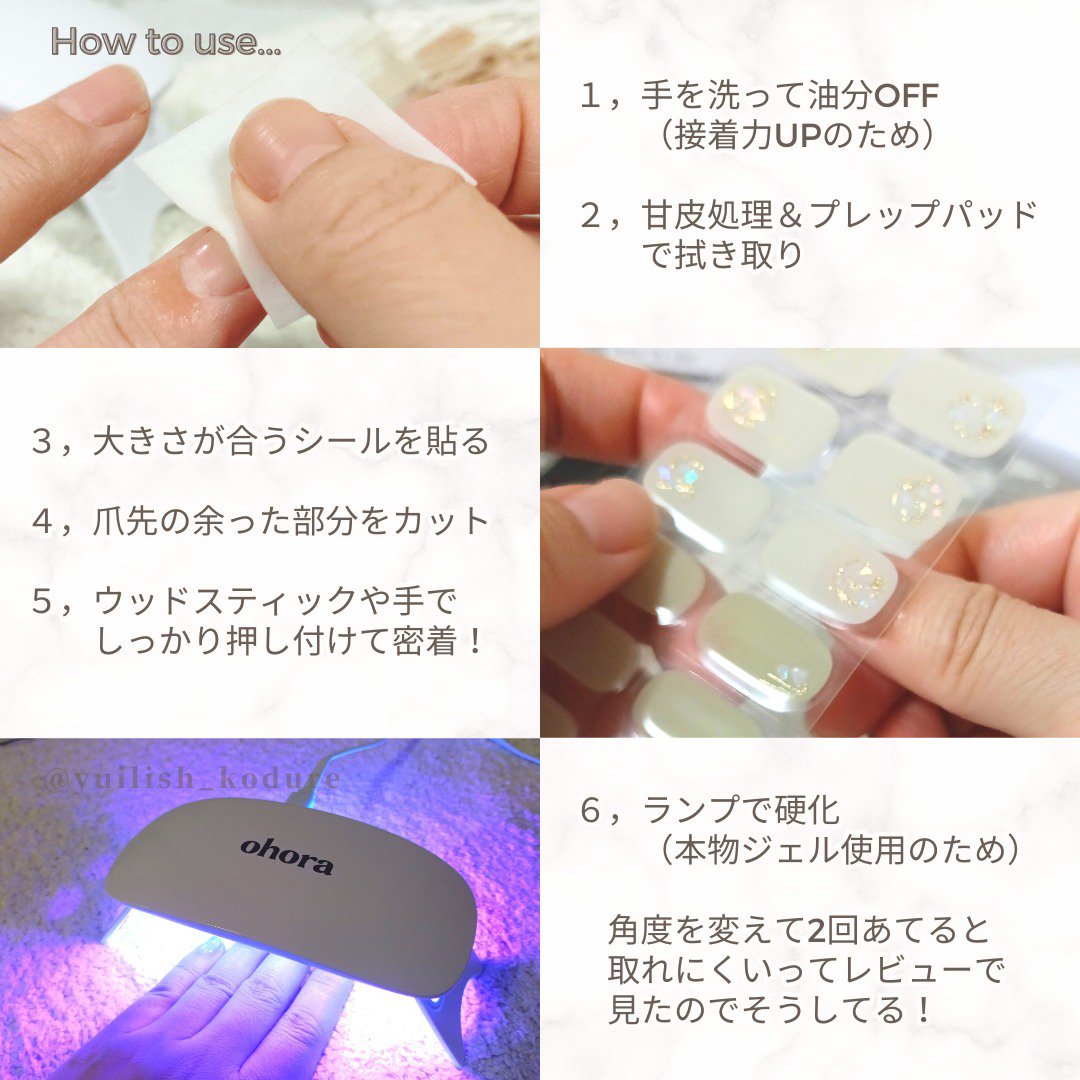 How to use...

１，手を洗って油分OFF
（接着力UPのため）

２，甘皮処理＆プレップパッドで拭き取り

３，大きさが合うシールを貼る

４，爪先の余った部分をカット

５，ウッドスティックや手でしっかり押し付けて密着！

@yuilish_kodure

ohora

６，ランプで硬化
（本物ジェル使用のため）

角度を変えて2回あてると取れにくいってレビューで見たのでそうしてる！