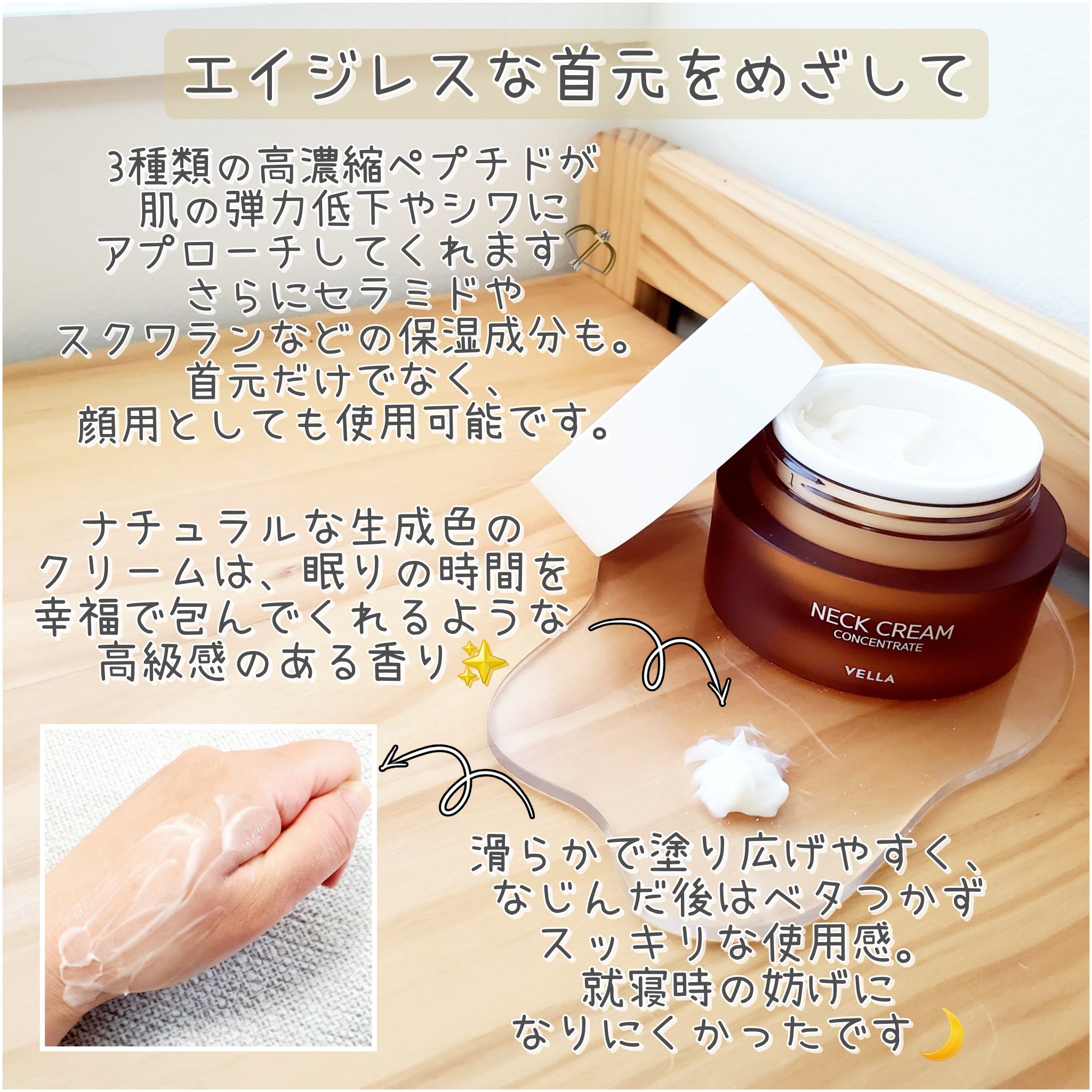 エイジレスな首元をめざして

3種類の高濃縮ペプチドが
肌の弾力低下やシワに
アプローチしてくれます🏹
さらにセラミドや
スクワランなどの保湿成分も。
首元だけでなく、
顔用としても使用可能です。

ナチュラルな生成色の
クリームは、眠りの時間を
幸福で包んでくれるような
高級感のある香り✨

NECK CREAM
CONCENTRATE
VELLA

滑らかで塗り広げやすく、
なじんだ後はベタつかず
スッキリな使用感。
就寝時の妨げに
なりにくかったです🌙