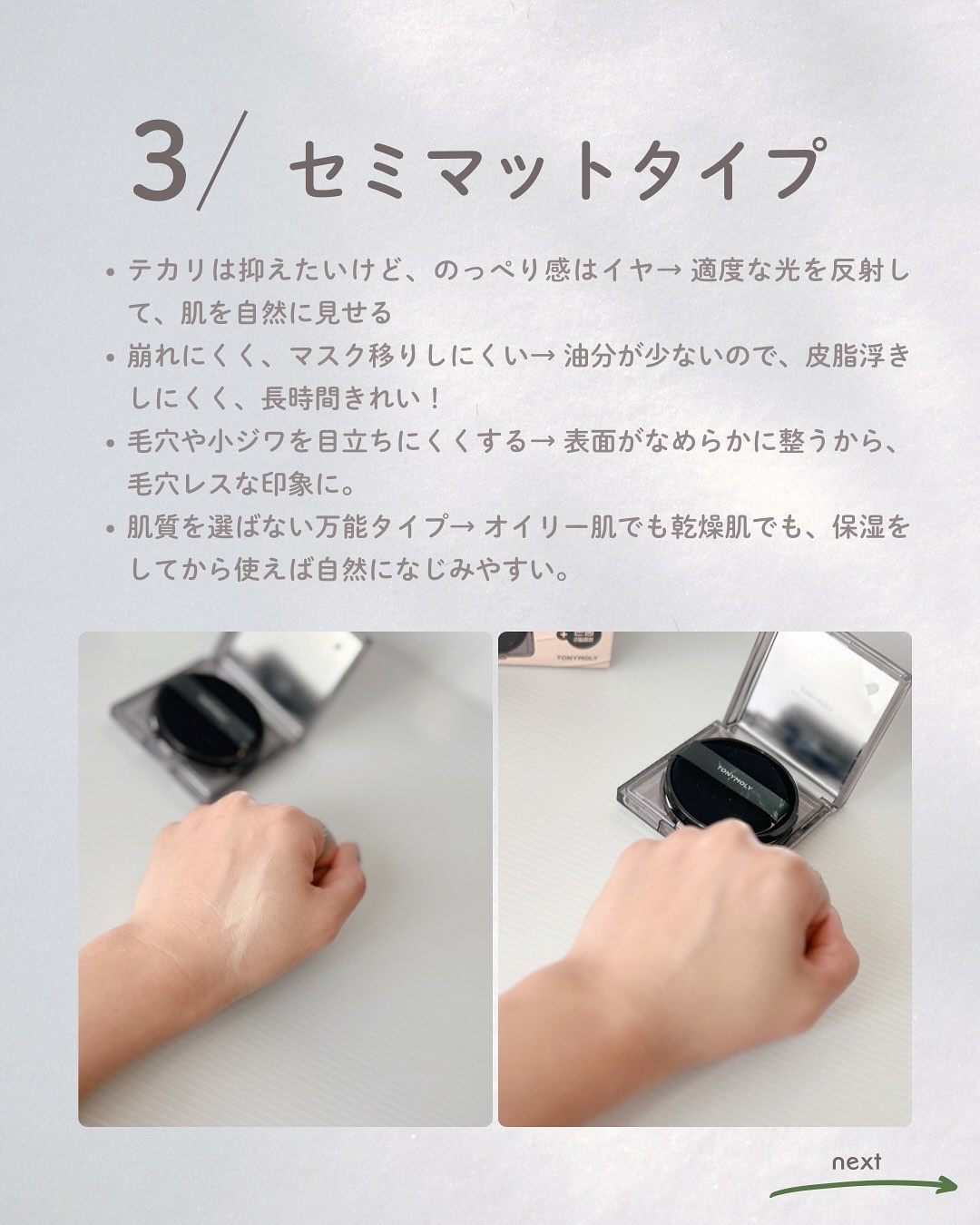 3/ セミマットタイプ

• テカリは抑えたいけど、のっぺり感はイヤ→ 適度な光を反射して、肌を自然に見せる
• 崩れにくく、マスク移りしにくい→ 油分が少ないので、皮脂浮きしにくく、長時間きれい！
• 毛穴や小ジワを目立ちにくくする→ 表面がなめらかに整うから、毛穴レスな印象に。
• 肌質を選ばない万能タイプ→ オイリー肌でも乾燥肌でも、保湿をしてから使えば自然になじみやすい。

TONYMOLY

TONYMOLY

TONYMOLY

next