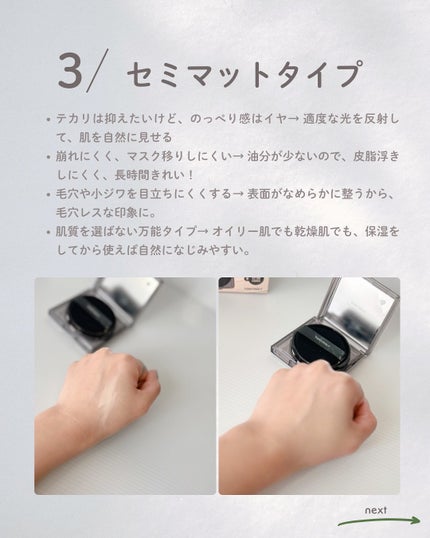 3/ セミマットタイプ

• テカリは抑えたいけど、のっぺり感はイヤ→ 適度な光を反射して、肌を自然に見せる
• 崩れにくく、マスク移りしにくい→ 油分が少ないので、皮脂浮きしにくく、長時間きれい！
• 毛穴や小ジワを目立ちにくくする→ 表面がなめらかに整うから、毛穴レスな印象に。
• 肌質を選ばない万能タイプ→ オイリー肌でも乾燥肌でも、保湿をしてから使えば自然になじみやすい。

next