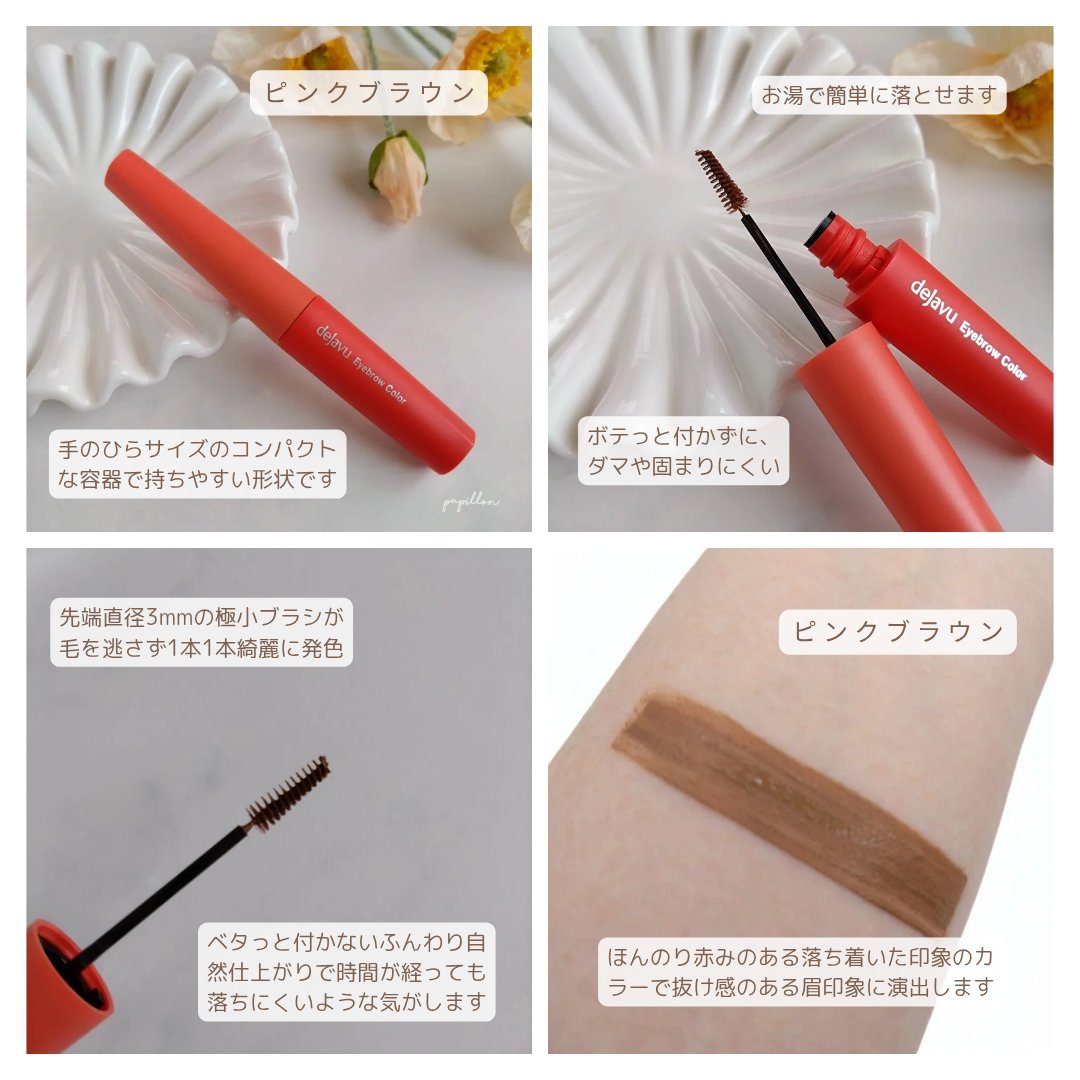 ピンクブラウン

dejavu Eyebrow Color

手のひらサイズのコンパクトな容器で持ちやすい形状です

papillon

お湯で簡単に落とせます

dejavu Eyebrow Color

ボテっと付かずに、ダマや固まりにくい

先端直径3mmの極小ブラシが毛を逃さず1本1本綺麗に発色

ベタっと付かないふんわり自然仕上がりで時間が経っても落ちにくいような気がします

ピンクブラウン

ほんのり赤みのある落ち着いた印象のカラーで抜け感のある眉印象に演出します