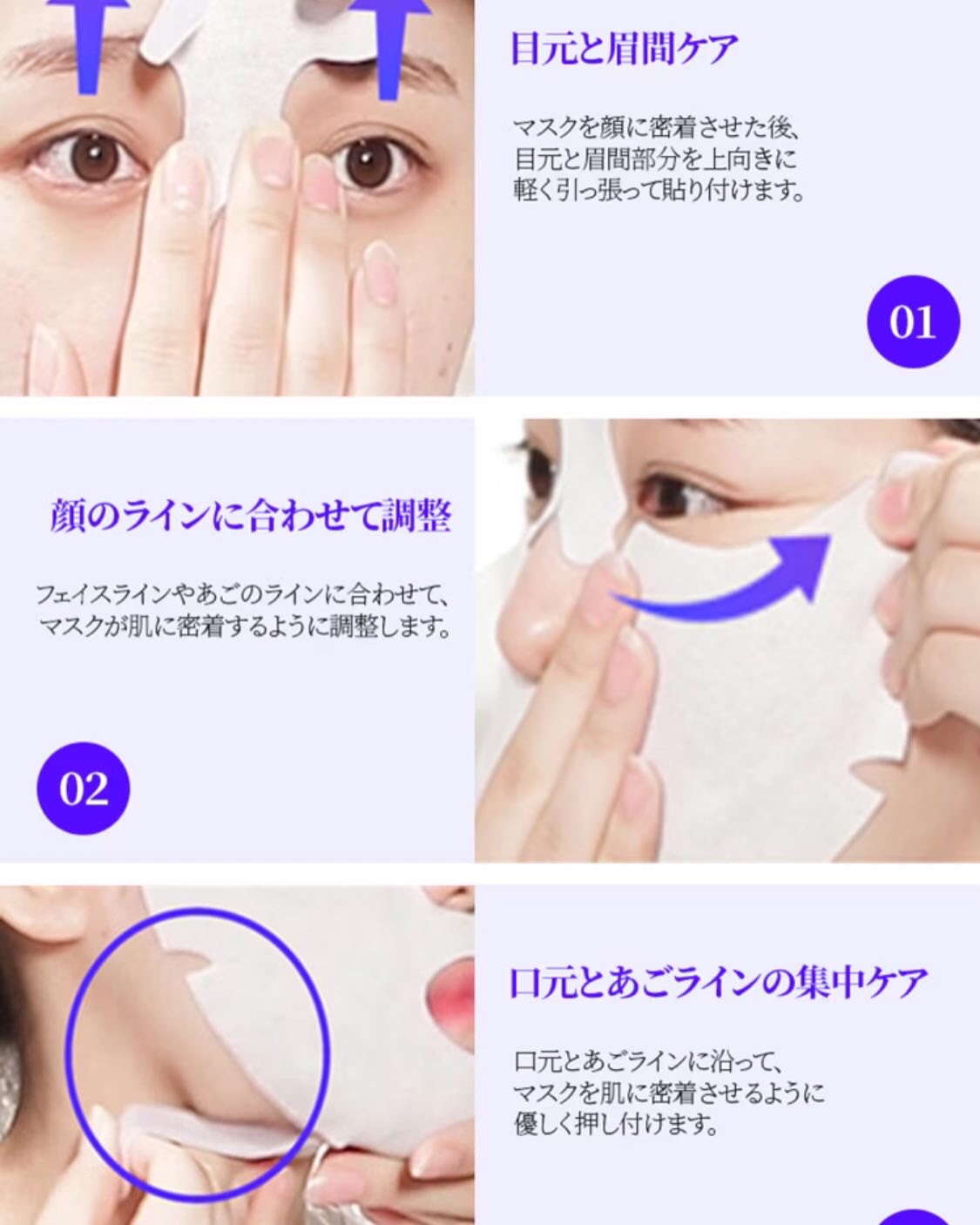 目元と眉間ケア

マスクを顔に密着させた後、目元と眉間部分を上向きに軽く引っ張って貼り付けます。

01

顔のラインに合わせて調整

フェイスラインやあごのラインに合わせて、マスクが肌に密着するように調整します。

02

口元とあごラインの集中ケア

口元とあごラインに沿って、マスクを肌に密着させるように優しく押し付けます。