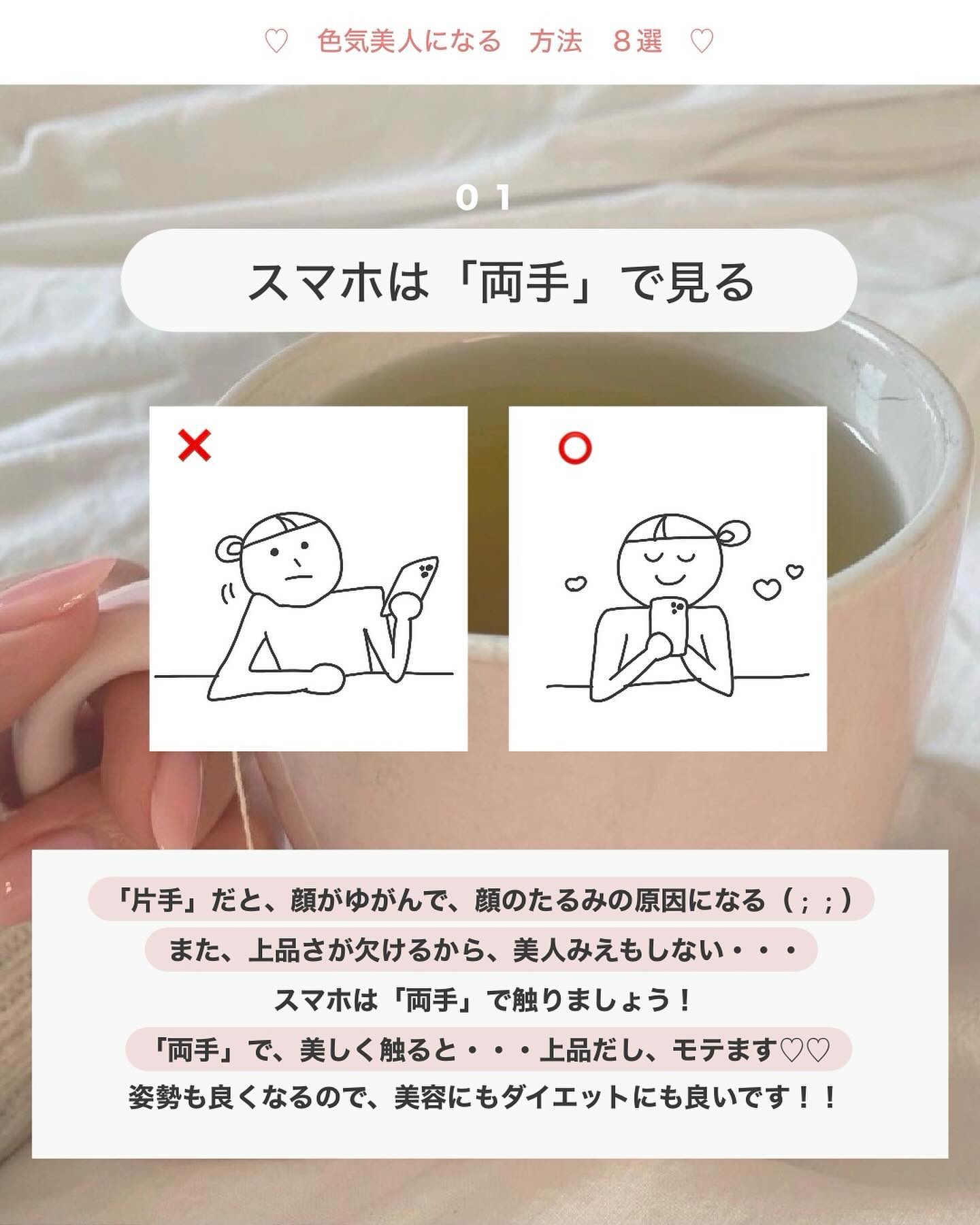 ♡ 色気美人になる 方法 8選 ♡

01

スマホは「両手」で見る

×

○

「片手」だと、顔がゆがんで、顔のたるみの原因になる（；；）

また、上品さが欠けるから、美人みえもしない・・・

スマホは「両手」で触りましょう！

「両手」で、美しく触ると・・・上品だし、モテます♡♡

姿勢も良くなるので、美容にもダイエットにも良いです！！