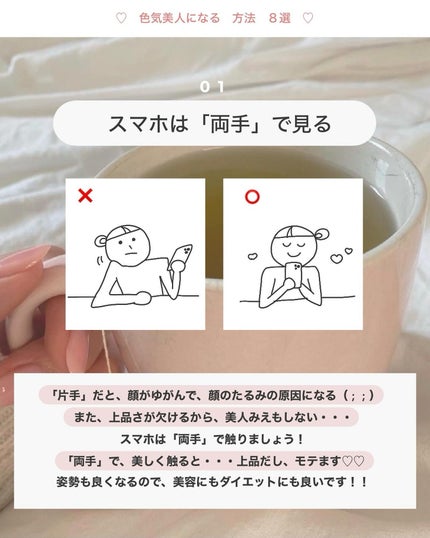 ♡ 色気美人になる 方法 8選 ♡

01

スマホは「両手」で見る

×

○

「片手」だと、顔がゆがんで、顔のたるみの原因になる（；；）
また、上品さが欠けるから、美人みえもしない・・・
スマホは「両手」で触りましょう！
「両手」で、美しく触ると・・・上品だし、モテます♡♡
姿勢も良くなるので、美容にもダイエットにも良いです！！