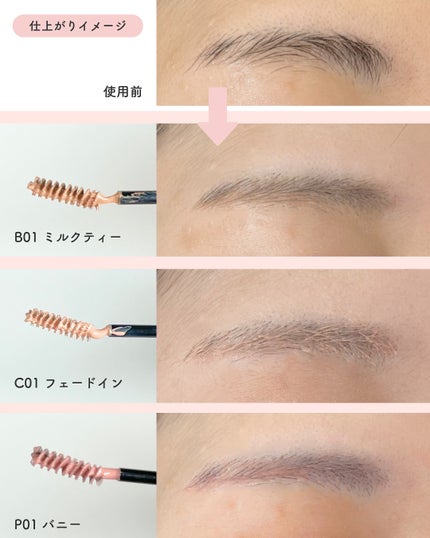 仕上がりイメージ

使用前

B01 ミルクティー

C01 フェードイン

P01 バニー