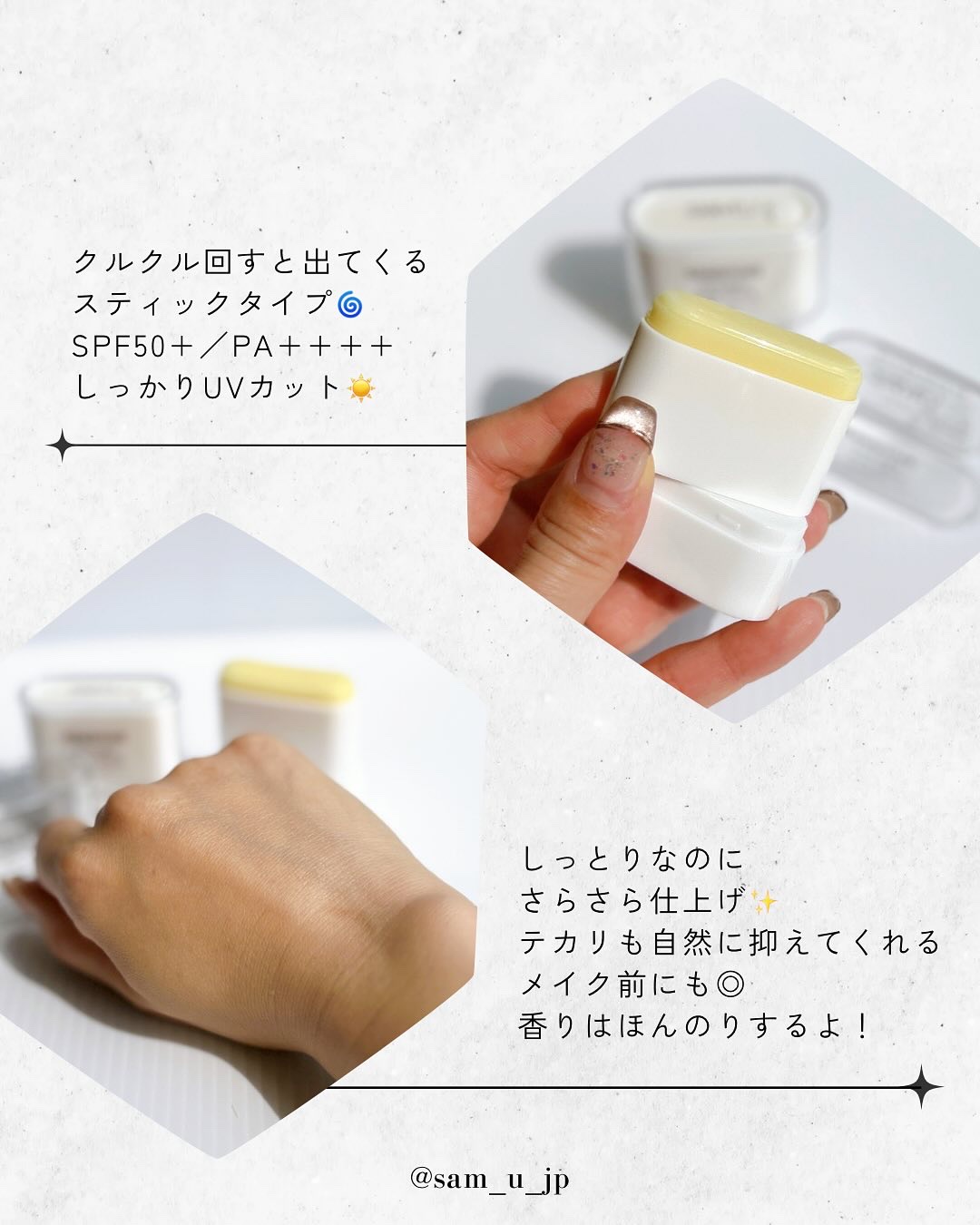 クルクル回すと出てくる
スティックタイプ🌀
SPF50+/PA++++
しっかりUVカット☀️

しっとりなのに
さらさら仕上げ✨
テカリも自然に抑えてくれる
メイク前にも◎
香りはほんのりするよ!

@sam_u_jp