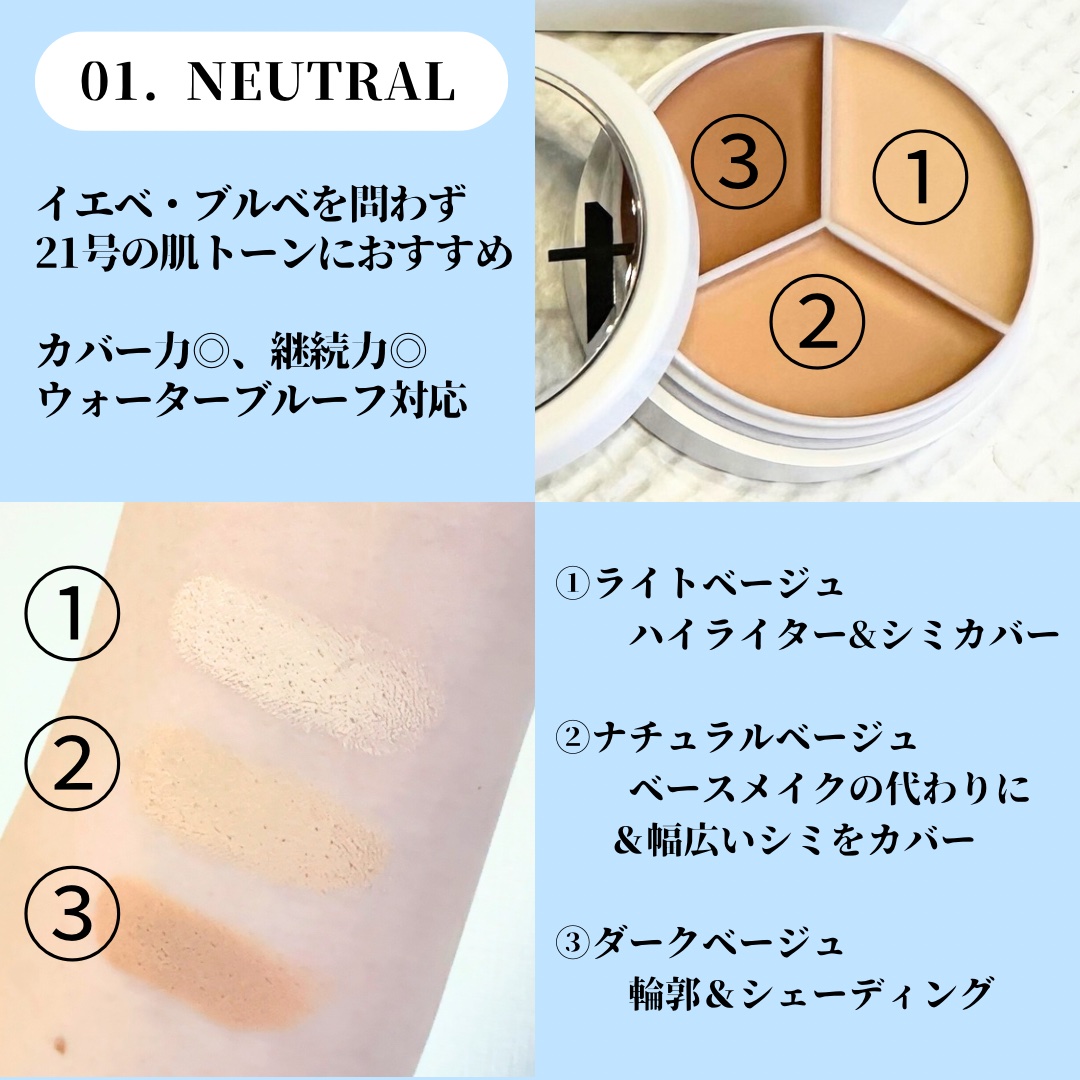 01. NEUTRAL

イエベ・ブルベを問わず
21号の肌トーンにおすすめ

カバー力◎、継続力◎
ウォーターブルーフ対応

③ ① ②

①
②
③

①ライトベージュ
ハイライター&シミカバー

②ナチュラルベージュ
ベースメイクの代わりに
&幅広いシミをカバー

③ダークベージュ
輪郭&シェーディング