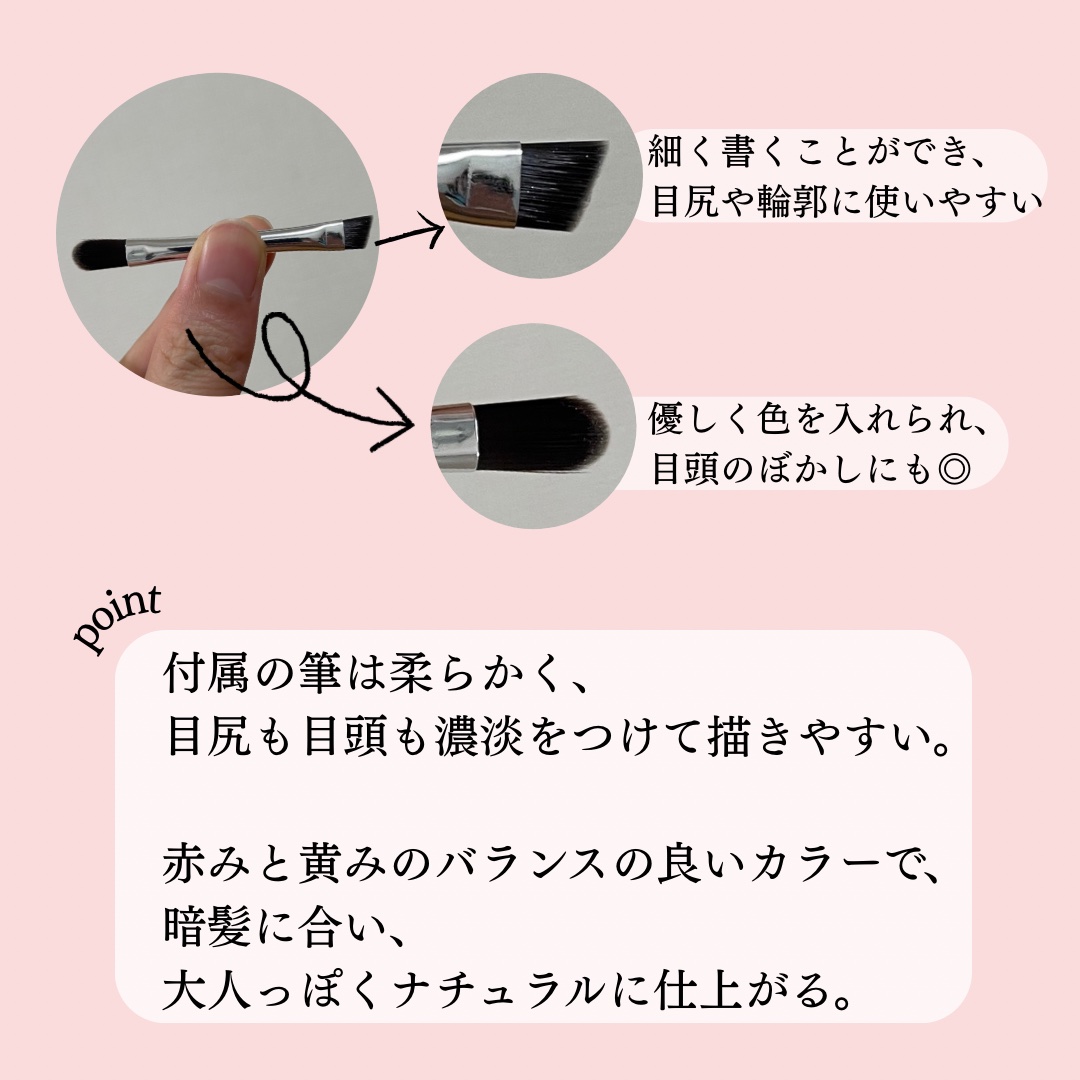 細く書くことができ、
目尻や輪郭に使いやすい

優しく色を入れられ、
目頭のぼかしにも◎

point

付属の筆は柔らかく、
目尻も目頭も濃淡をつけて描きやすい。

赤みと黄みのバランスの良いカラーで、
暗髪に合い、
大人っぽくナチュラルに仕上がる。