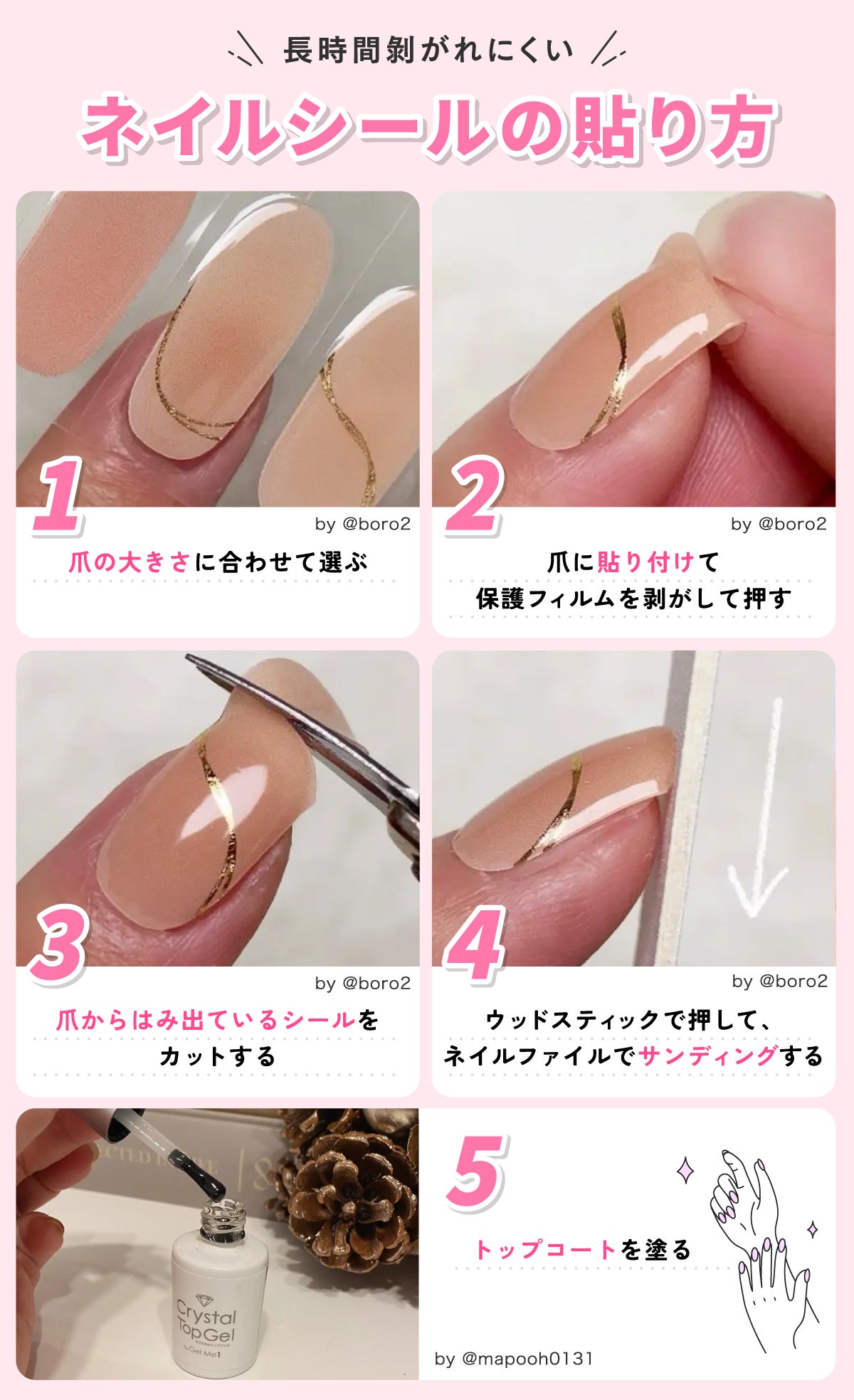 長時間剥がれにくい

ネイルシールの貼り方

1

by @boro2

爪の大きさに合わせて選ぶ

2

by @boro2

爪に貼り付けて
保護フィルムを剥がして押す

3

by @boro2

爪からはみ出ているシールを
カットする

4

by @boro2

ウッドスティックで押して、
ネイルファイルでサンディングする

Crystal Top Gel
クリスタルトップジェル
by Gel Me1

5

トップコートを塗る

by @mapooh0131