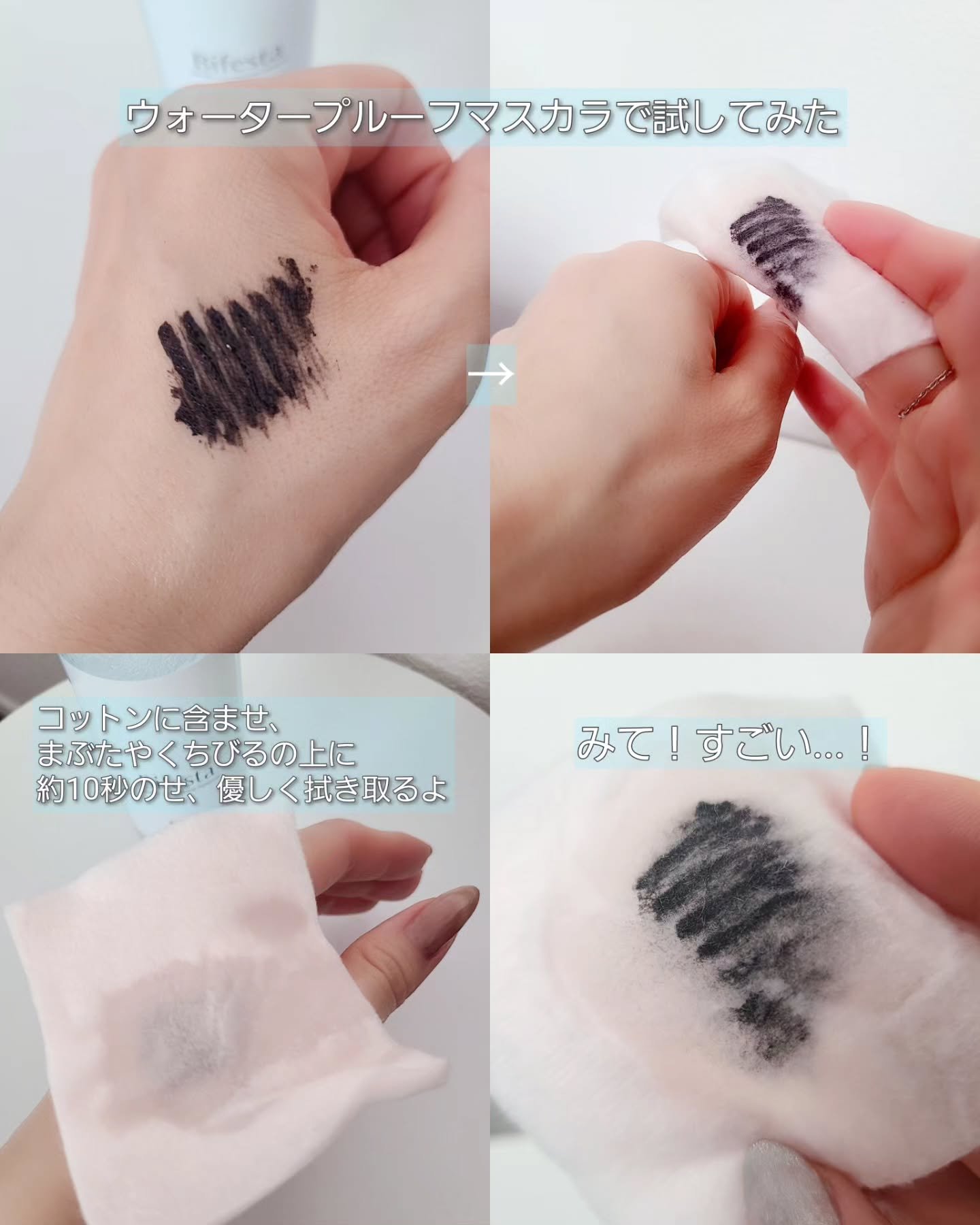 Bifesta

ウォータープルーフマスカラで試してみた

→

コットンに含ませ、
まぶたやくちびるの上に
約10秒のせ、優しく拭き取るよ

みて！すごい…！