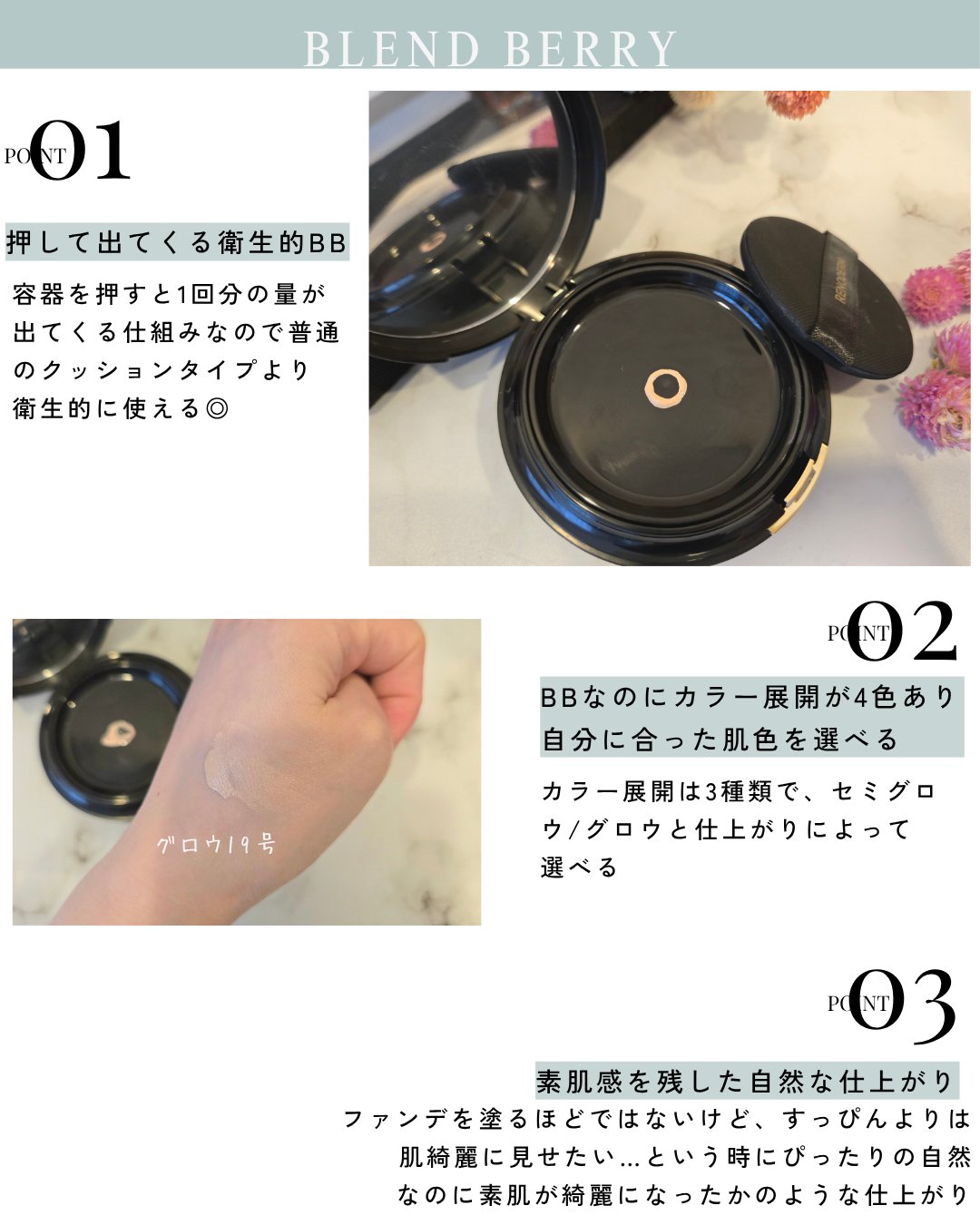 BLEND BERRY

POINT 01

押して出てくる衛生的BB

容器を押すと1回分の量が出てくる仕組みなので普通のクッションタイプより衛生的に使える◎

グロウ19号

POINT 02

BBなのにカラー展開が4色あり自分に合った肌色を選べる

カラー展開は3種類で、セミグロウ/グロウと仕上がりによって選べる

POINT 03

素肌感を残した自然な仕上がり

ファンデを塗るほどではないけど、すっぴんよりは肌綺麗に見せたい…という時にぴったりの自然なのに素肌が綺麗になったかのような仕上がり