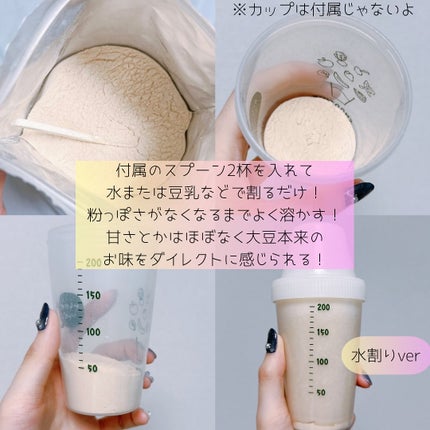 ※カップは付属じゃないよ

付属のスプーン2杯を入れて
水または豆乳などで割るだけ！
粉っぽさがなくなるまでよく溶かす！
甘さとかはほぼなく大豆本来の
お味をダイレクトに感じられる！

200
150
100
50

200
150
100
50

水割りver