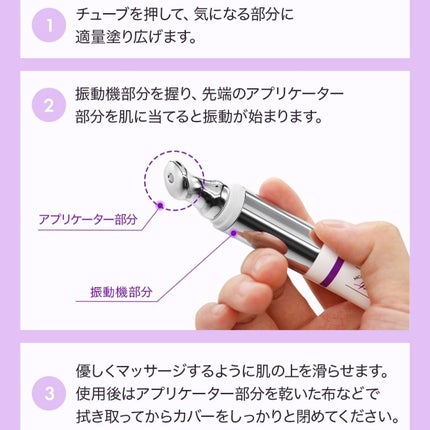 1
チューブを押して、気になる部分に適量塗り広げます。

2
振動機部分を握り、先端のアプリケーター部分を肌に当てると振動が始まります。

アプリケーター部分

振動機部分

3
優しくマッサージするように肌の上を滑らせます。使用後はアプリケーター部分を乾いた布などで拭き取ってからカバーをしっかりと閉めてください。