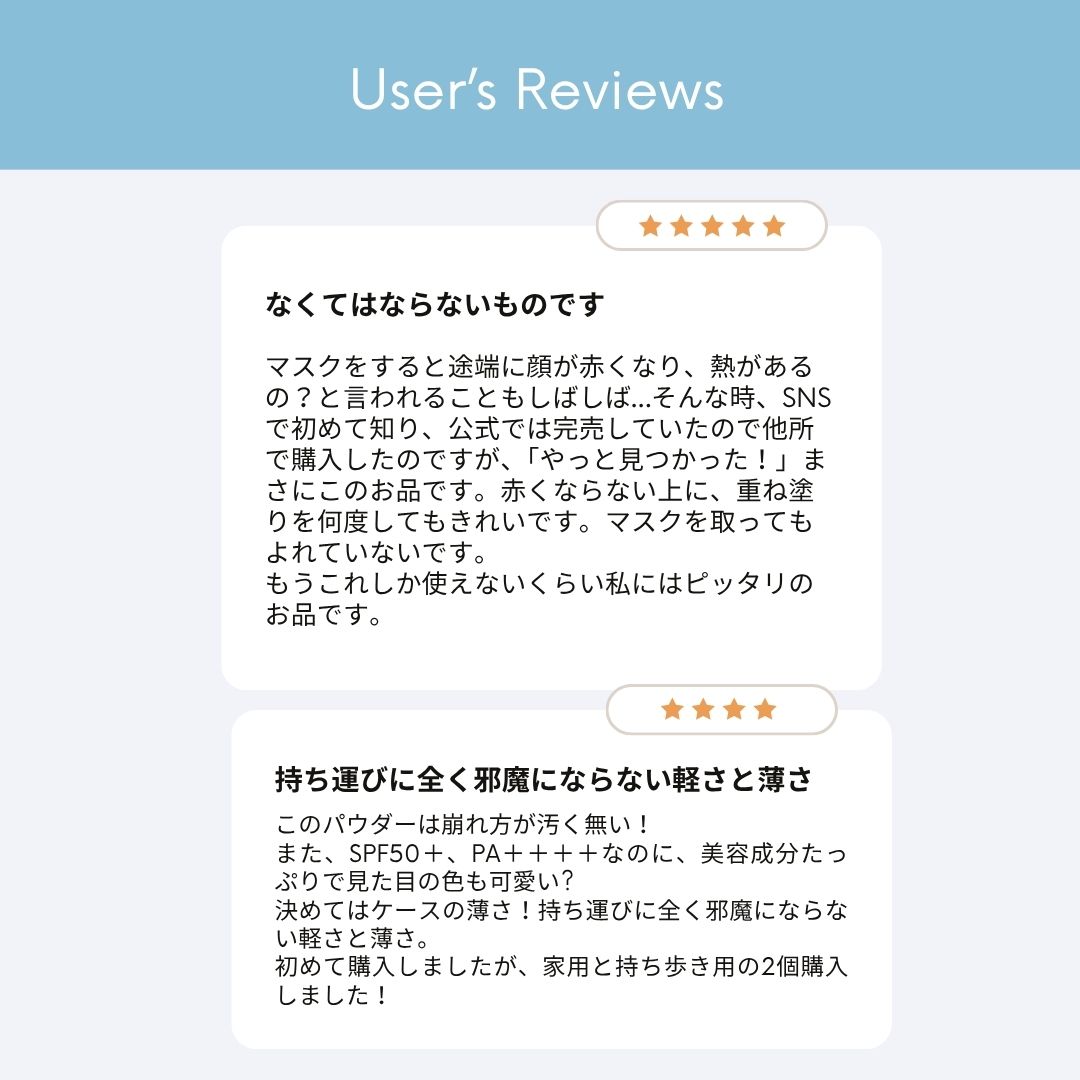 User's Reviews

★★★★★

なくてはならないものです

マスクをすると途端に顔が赤くなり、熱があるの？と言われることもしばしば...そんな時、SNSで初めて知り、公式では完売していたので他所で購入したのですが、「やっと見つかった！」まさにこのお品です。赤くならない上に、重ね塗りを何度してもきれいです。マスクを取ってもよれていないです。
もうこれしか使えないくらい私にはピッタリのお品です。

★★★★

持ち運びに全く邪魔にならない軽さと薄さ

このパウダーは崩れ方が汚く無い！
また、SPF50＋、PA＋＋＋＋なのに、美容成分たっぷりで見た目の色も可愛い?
決めてはケースの薄さ！持ち運びに全く邪魔にならない軽さと薄さ。
初めて購入しましたが、家用と持ち歩き用の2個購入しました！