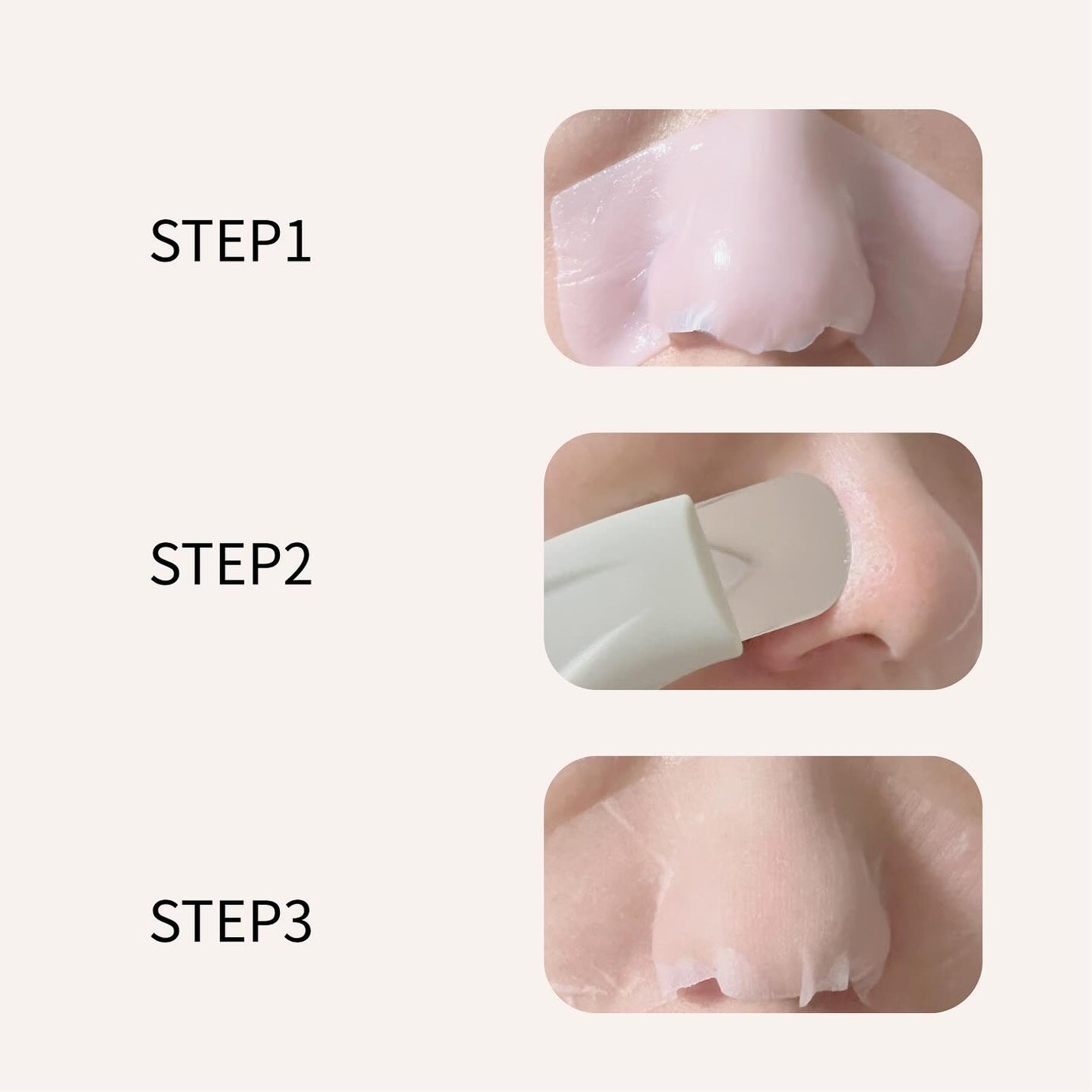 STEP1

STEP2

STEP3