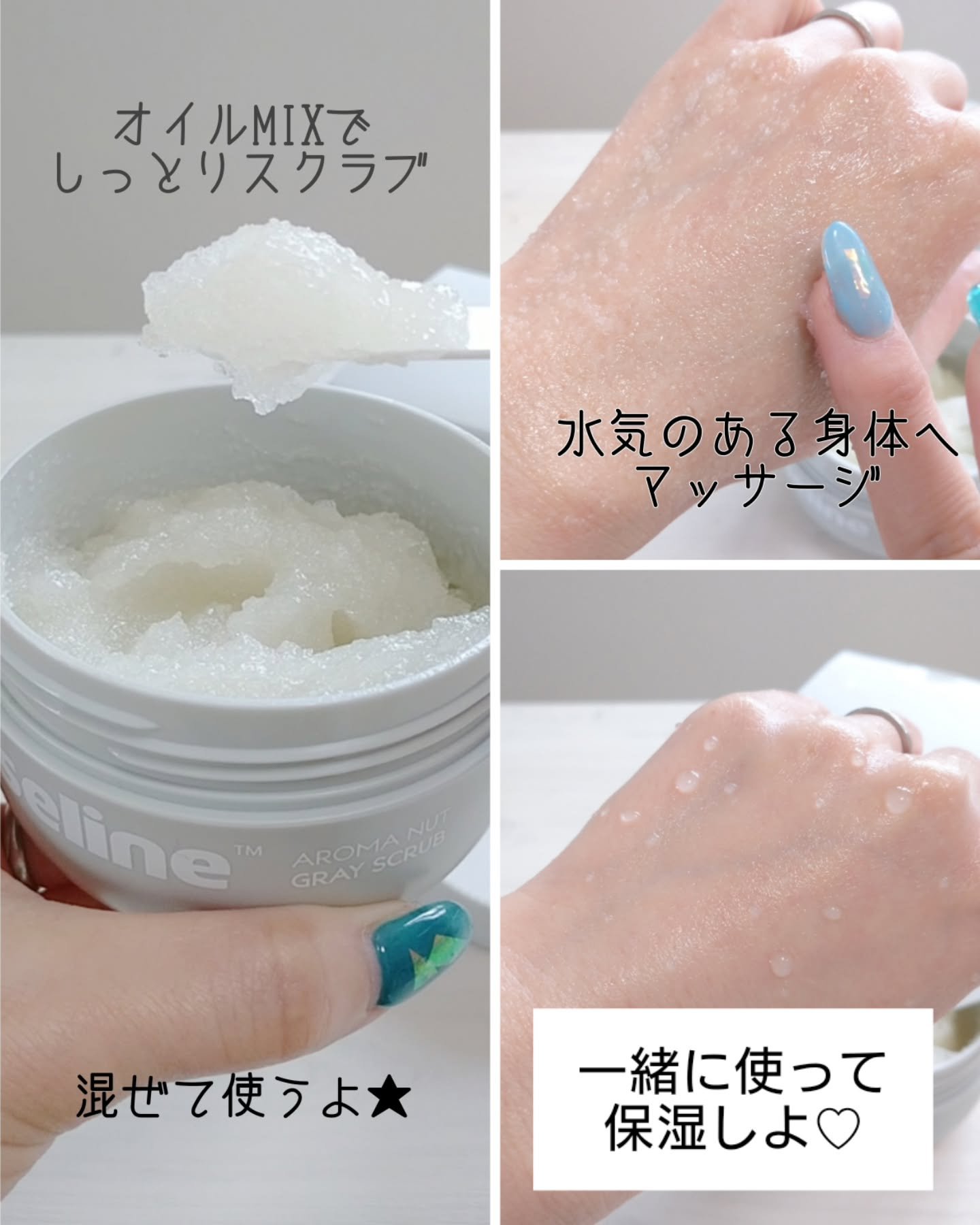 オイルMIXで
しっとりスクラブ

seline™
AROMA NUT
GRAY SCRUB

混ぜて使うよ★

水気のある身体へ
マッサージ

一緒に使って
保湿しよ♡