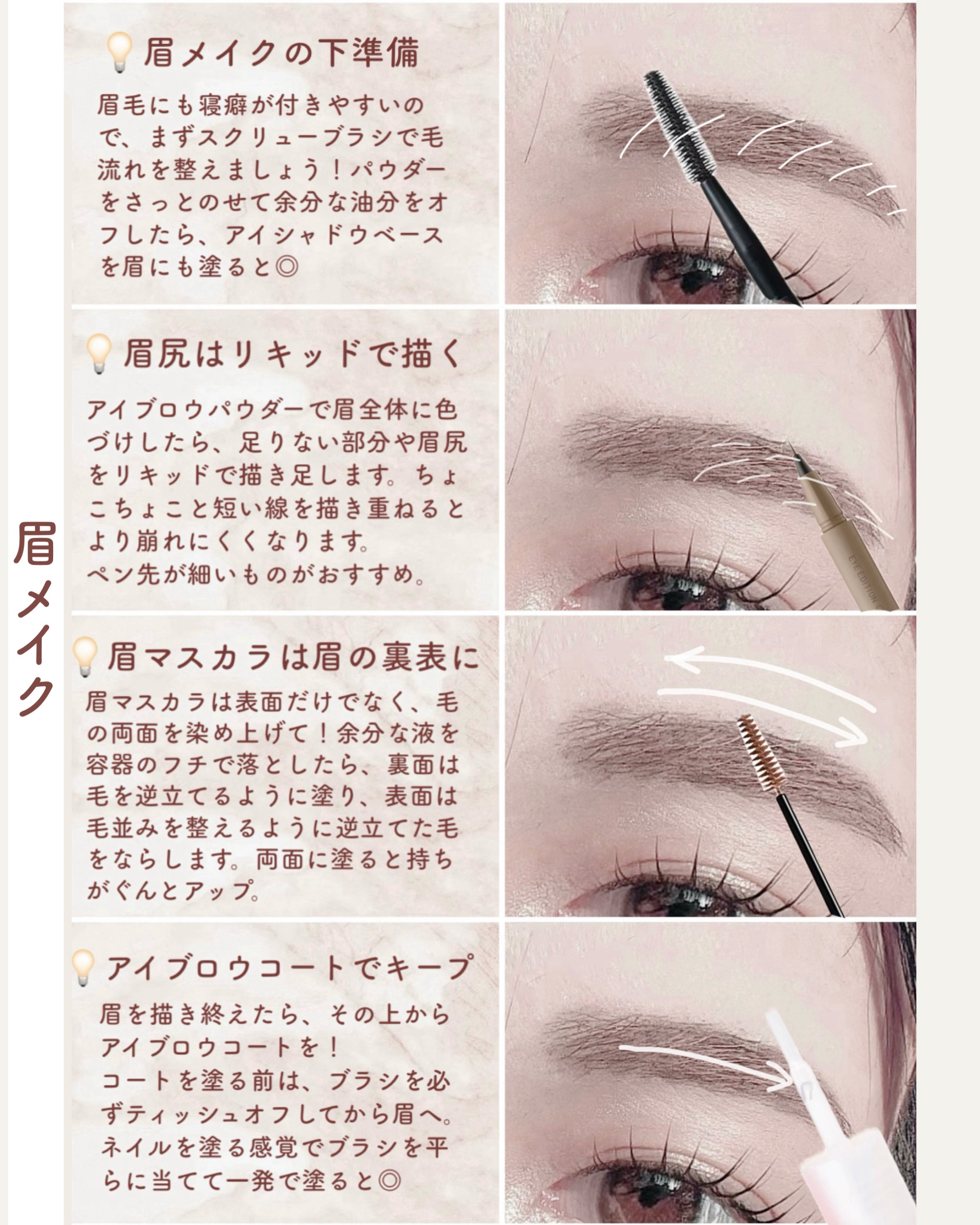 眉メイク

💡眉メイクの下準備

眉毛にも寝癖が付きやすいので、まずスクリューブラシで毛流れを整えましょう！パウダーをさっとのせて余分な油分をオフしたら、アイシャドウベースを眉にも塗ると◎

💡眉尻はリキッドで描く

アイブロウパウダーで眉全体に色づけしたら、足りない部分や眉尻をリキッドで描き足します。ちょこちょこと短い線を描き重ねるとより崩れにくくなります。
ペン先が細いものがおすすめ。

EYE EDITION

💡眉マスカラは眉の裏表に

眉マスカラは表面だけでなく、毛の両面を染め上げて！余分な液を容器のフチで落としたら、裏面は毛を逆立てるように塗り、表面は毛並みを整えるように逆立てた毛をならします。両面に塗ると持ちがぐんとアップ。

💡アイブロウコートでキープ

眉を描き終えたら、その上からアイブロウコートを！
コートを塗る前は、ブラシを必ずティッシュオフしてから眉へ。
ネイルを塗る感覚でブラシを平らに当てて一発で塗ると◎