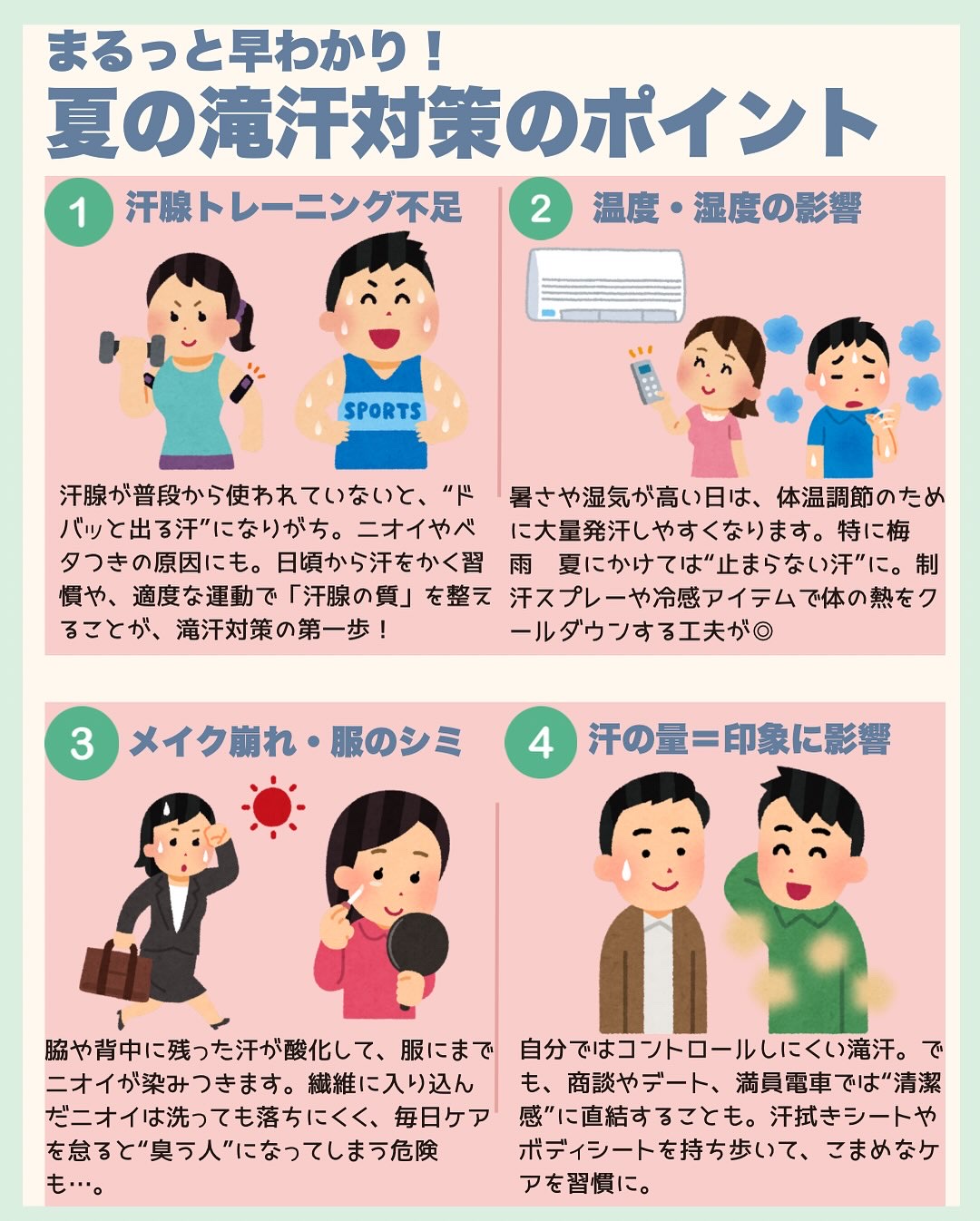 まるっと早わかり！
夏の滝汗対策のポイント

1 汗腺トレーニング不足

SPORTS

汗腺が普段から使われていないと、“ドバッと出る汗”になりがち。ニオイやベタつきの原因にも。日頃から汗をかく習慣や、適度な運動で「汗腺の質」を整えることが、滝汗対策の第一歩！

2 温度・湿度の影響

暑さや湿気が高い日は、体温調節のために大量発汗しやすくなります。特に梅雨 夏にかけては“止まらない汗”に。制汗スプレーや冷感アイテムで体の熱をクールダウンする工夫が◎

3 メイク崩れ・服のシミ

脇や背中に残った汗が酸化して、服にまでニオイが染みつきます。繊維に入り込んだニオイは洗っても落ちにくく、毎日ケアを怠ると“臭う人”になってしまう危険も…。

4 汗の量＝印象に影響

自分ではコントロールしにくい滝汗。でも、商談やデート、満員電車では“清潔感”に直結することも。汗拭きシートやボディシートを持ち歩いて、こまめなケアを習慣に。