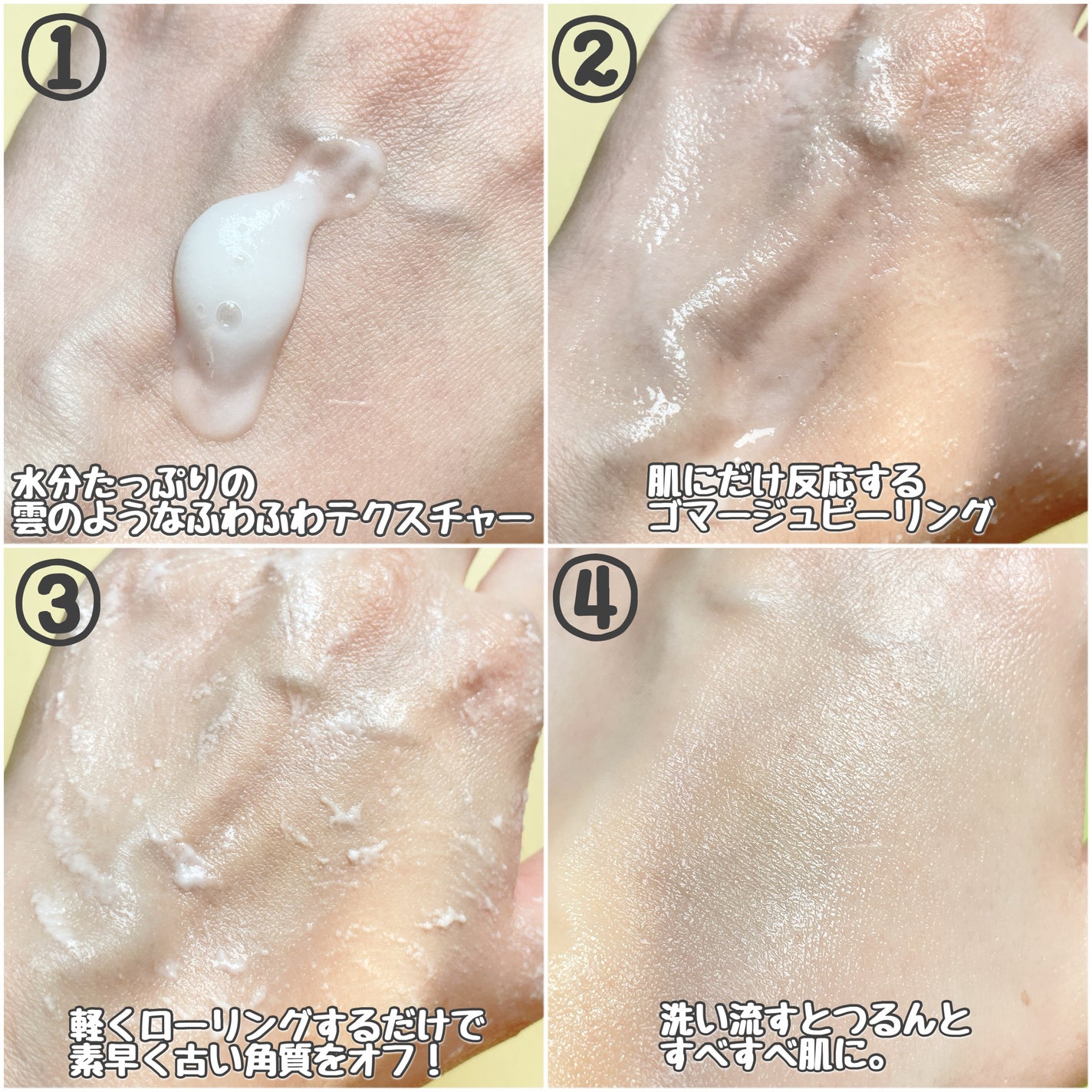 ①

水分たっぷりの
雲のようなふわふわテクスチャー

②

肌にだけ反応する
ゴマージュピーリング

③

軽くローリングするだけで
素早く古い角質をオフ！

④

洗い流すとつるんと
すべすべ肌に。