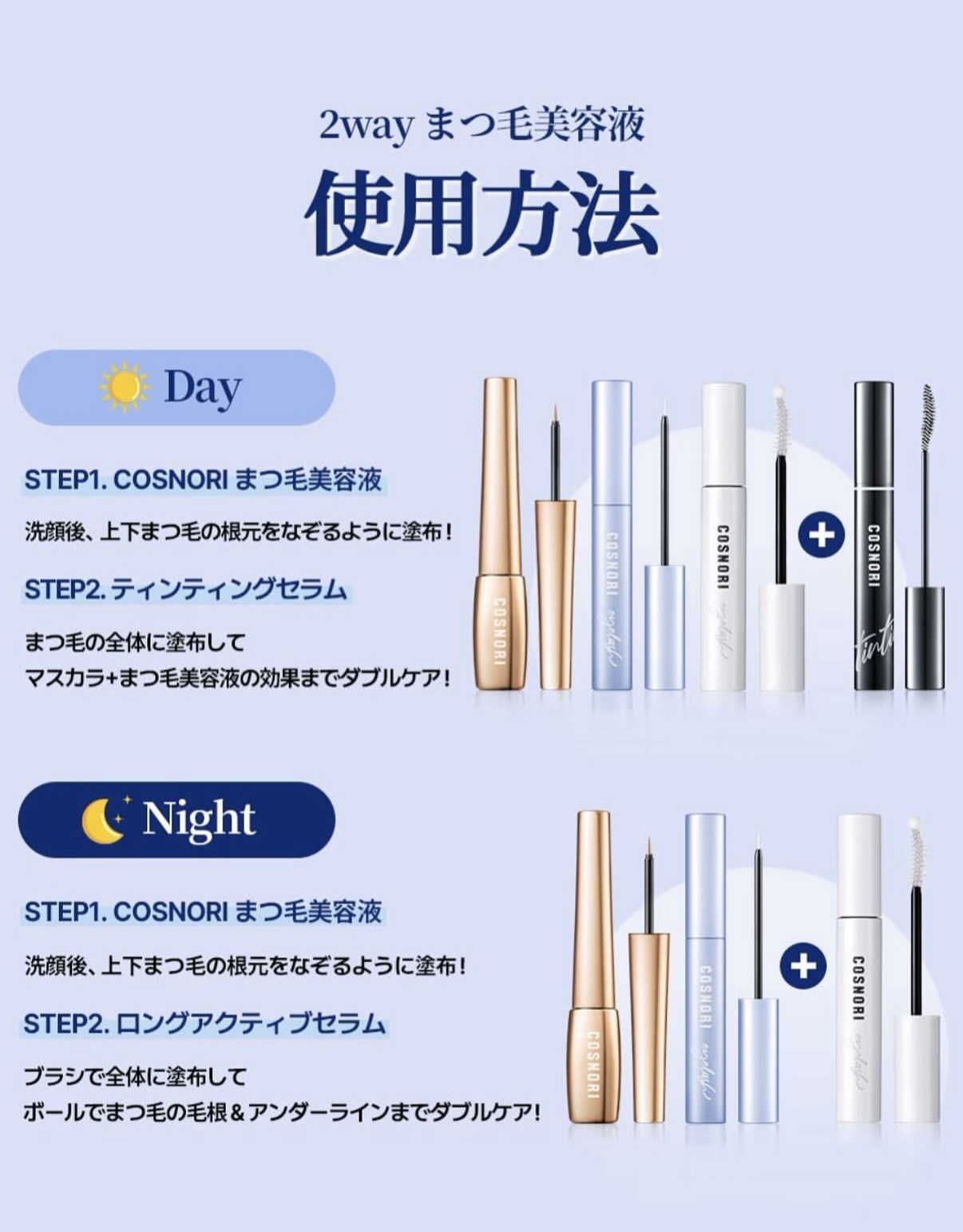 2way まつ毛美容液
使用方法

Day

STEP1. COSNORI まつ毛美容液

洗顔後、上下まつ毛の根元をなぞるように塗布!

STEP2. ティンティングセラム

まつ毛の全体に塗布して
マスカラ+まつ毛美容液の効果までダブルケア!

COSNORI
COSNORI eyelash
COSNORI eyelash
COSNORI tinti

Night

STEP1. COSNORI まつ毛美容液

洗顔後、上下まつ毛の根元をなぞるように塗布!

STEP2. ロングアクティブセラム

ブラシで全体に塗布して
ボールでまつ毛の毛根&アンダーラインまでダブルケア!

COSNORI
COSNORI eyelash
COSNORI eyelash