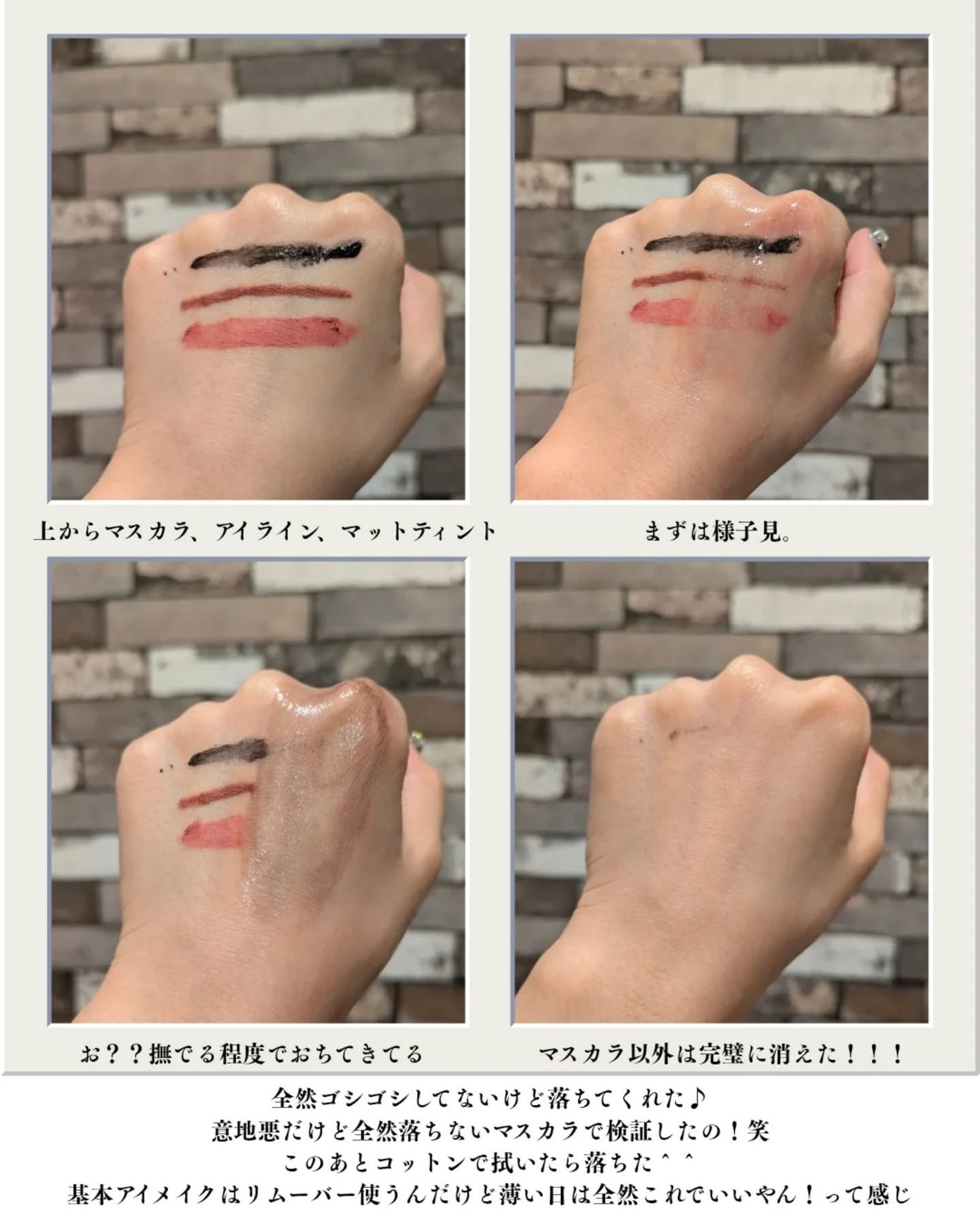 上からマスカラ、アイライン、マットティント

まずは様子見。

お？？撫でる程度でおちてきてる

マスカラ以外は完璧に消えた！！！

全然ゴシゴシしてないけど落ちてくれた♪
意地悪だけど全然落ちないマスカラで検証したの！笑
このあとコットンで拭いたら落ちた＾＾
基本アイメイクはリムーバー使うんだけど薄い日は全然これでいいやん！って感じ