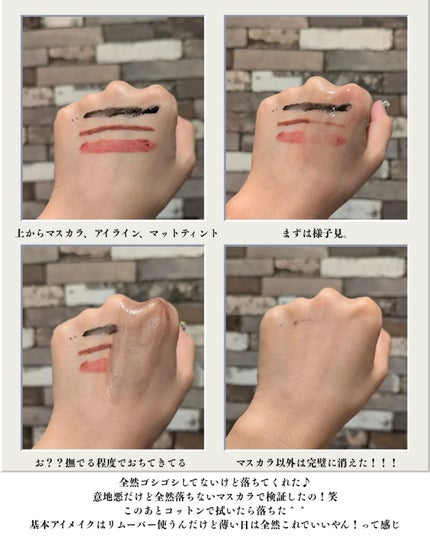 上からマスカラ、アイライン、マットティント

まずは様子見。

お？？撫でる程度でおちてきてる

マスカラ以外は完璧に消えた！！！

全然ゴシゴシしてないけど落ちてくれた♪
意地悪だけど全然落ちないマスカラで検証したの！笑
このあとコットンで拭いたら落ちた＾＾
基本アイメイクはリムーバー使うんだけど薄い日は全然これでいいやん！って感じ