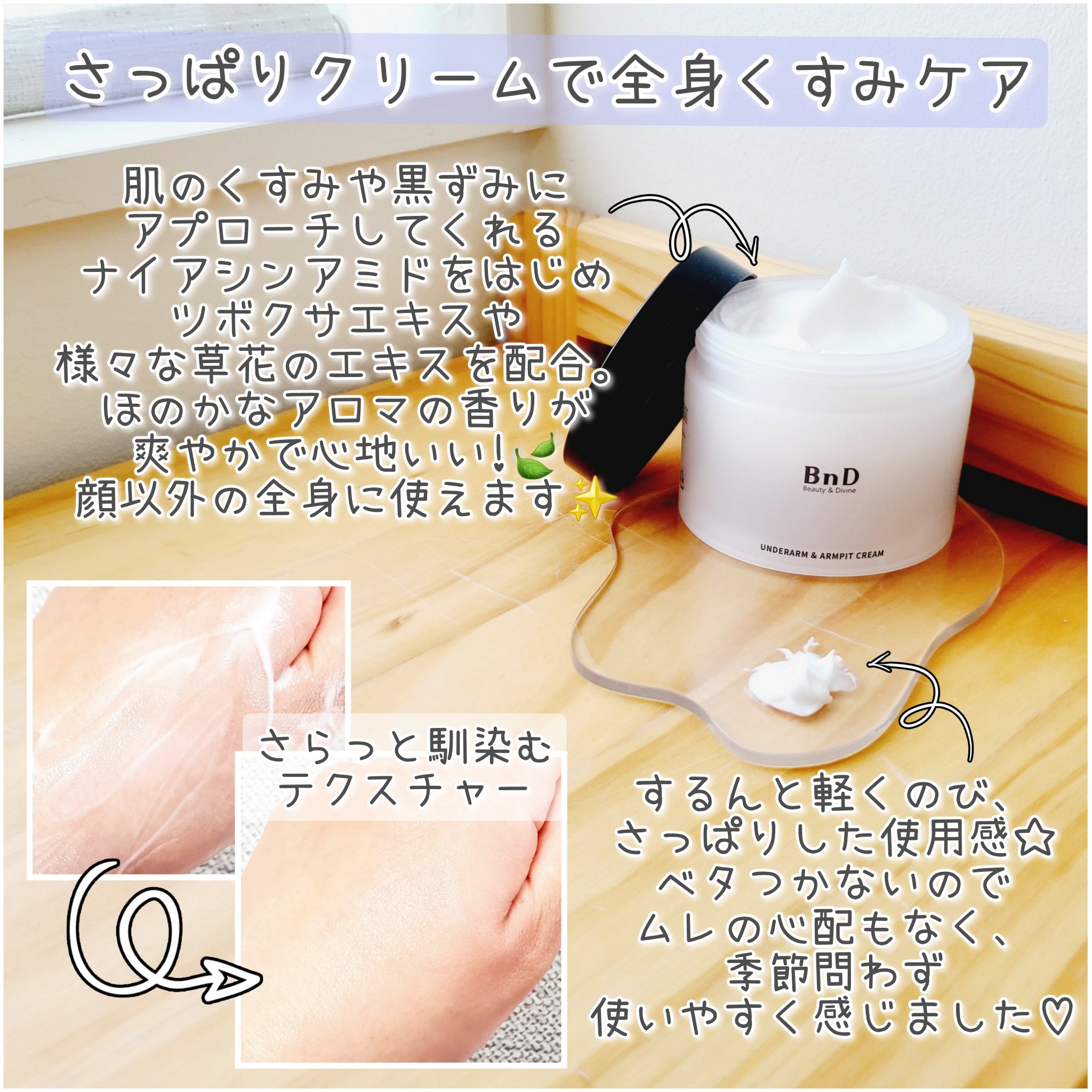 さっぱりクリームで全身くすみケア

肌のくすみや黒ずみにアプローチしてくれるナイアシンアミドをはじめツボクサエキスや様々な草花のエキスを配合。ほのかなアロマの香りが爽やかで心地いい!🍃顔以外の全身に使えます✨

BnD
Beauty & Divine

UNDERARM & ARMPIT CREAM

さらっと馴染むテクスチャー

するんと軽くのび、さっぱりした使用感☆ベタつかないのでムレの心配もなく、季節問わず使いやすく感じました♡