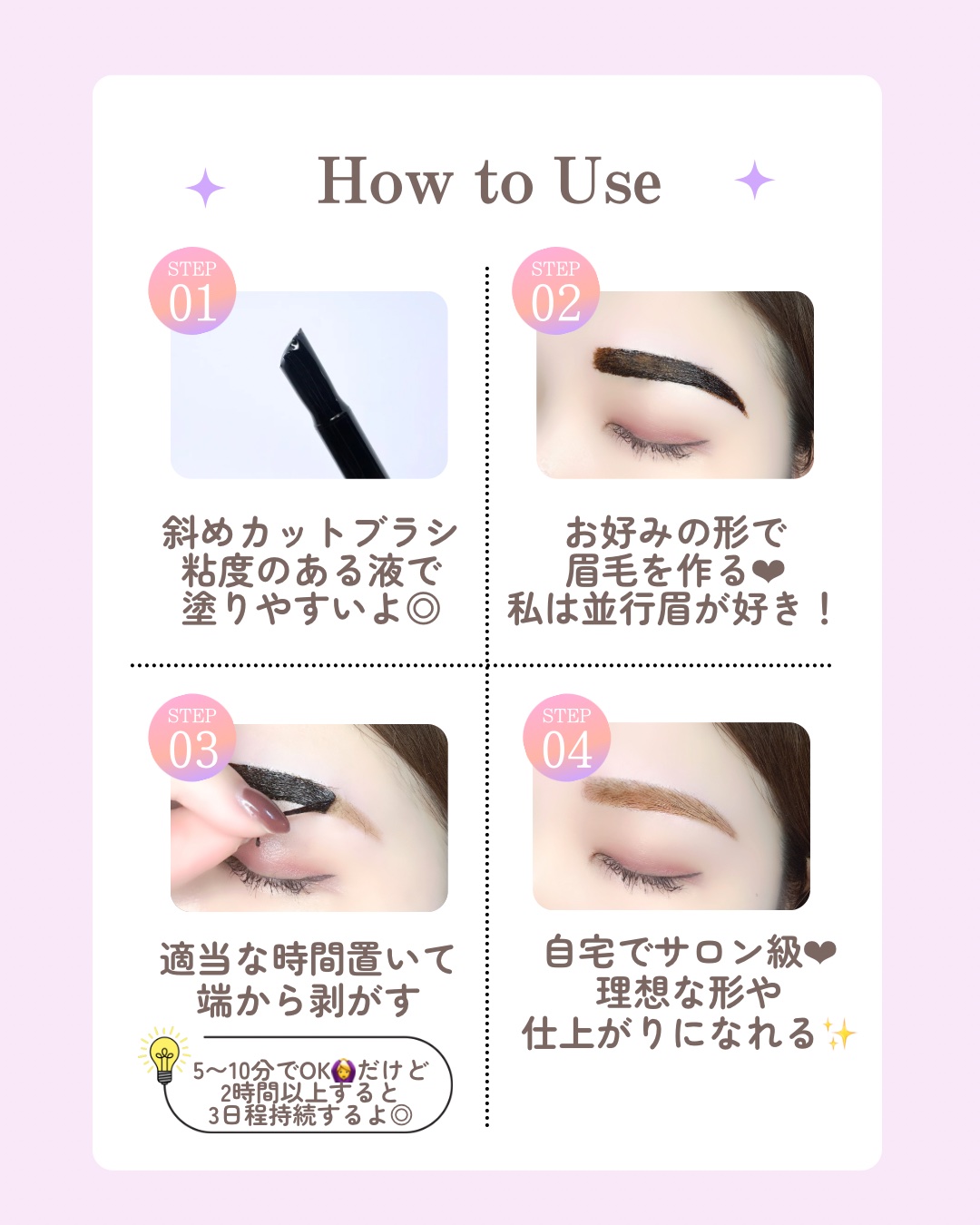 How to Use

STEP 01

斜めカットブラシ
粘度のある液で
塗りやすいよ◎

STEP 02

お好みの形で
眉毛を作る❤
私は並行眉が好き！

STEP 03

適当な時間置いて
端から剥がす

5〜10分でOK🙆‍♀️だけど
2時間以上すると
3日程持続するよ◎

STEP 04

自宅でサロン級❤
理想な形や
仕上がりになれる✨