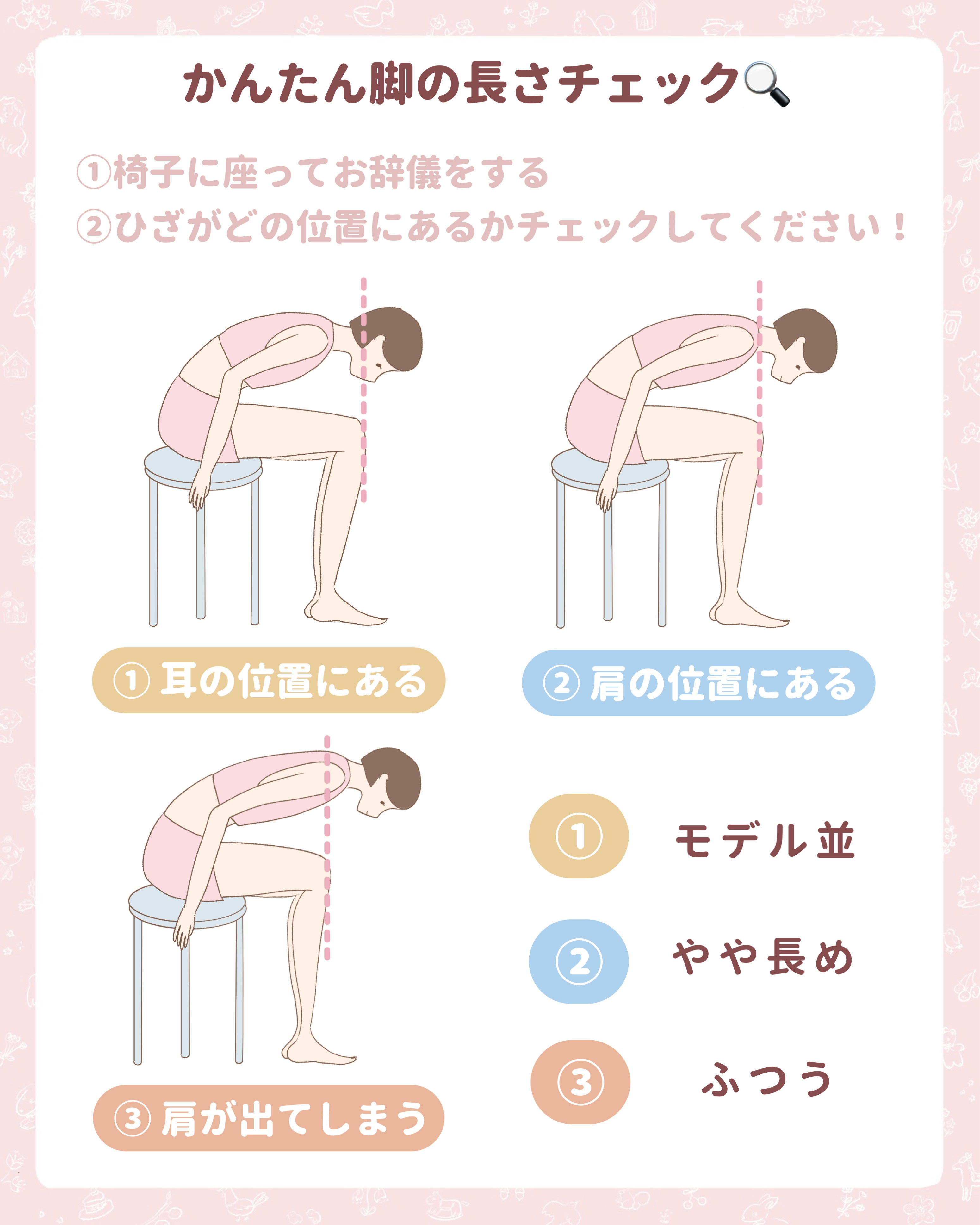 かんたん脚の長さチェック🔍

①椅子に座ってお辞儀をする
②ひざがどの位置にあるかチェックしてください！

① 耳の位置にある

② 肩の位置にある

③ 肩が出てしまう

① モデル並

② やや長め

③ ふつう