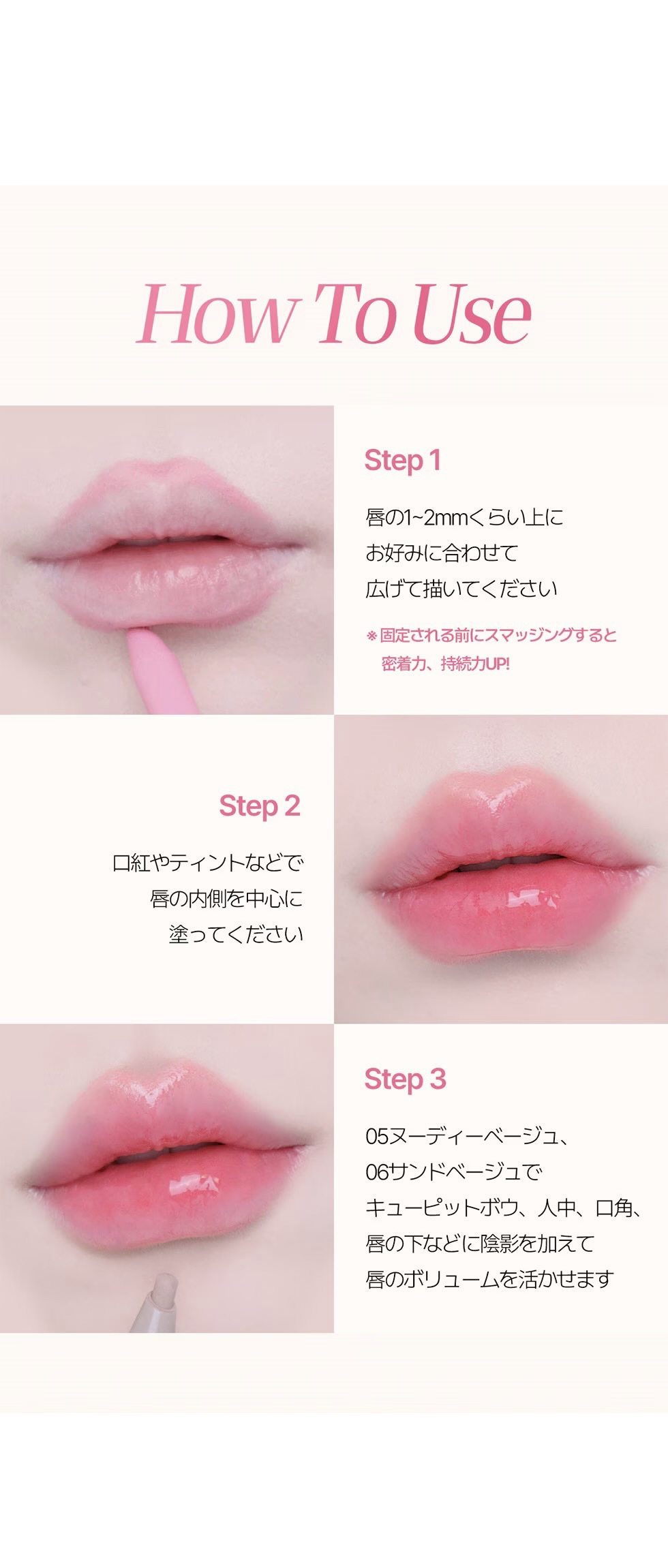 How To Use

Step 1

唇の1~2mmくらい上に
お好みに合わせて
広げて描いてください

※固定される前にスマッジングすると
密着力、持続力UP!

Step 2

口紅やティントなどで
唇の内側を中心に
塗ってください

Step 3

05ヌーディーベージュ、
06サンドベージュで
キューピットボウ、人中、口角、
唇の下などに陰影を加えて
唇のボリュームを活かせます