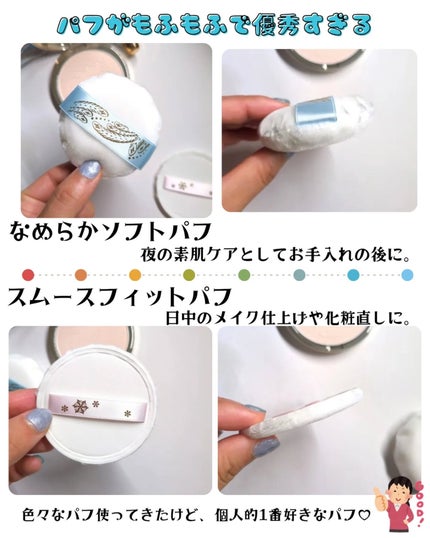 パフがもふもふで優秀すぎる

なめらかソフトパフ
夜の素肌ケアとしてお手入れの後に。

スムースフィットパフ
日中のメイク仕上げや化粧直しに。

色々なパフ使ってきたけど、個人的1番好きなパフ♡

GOOD!