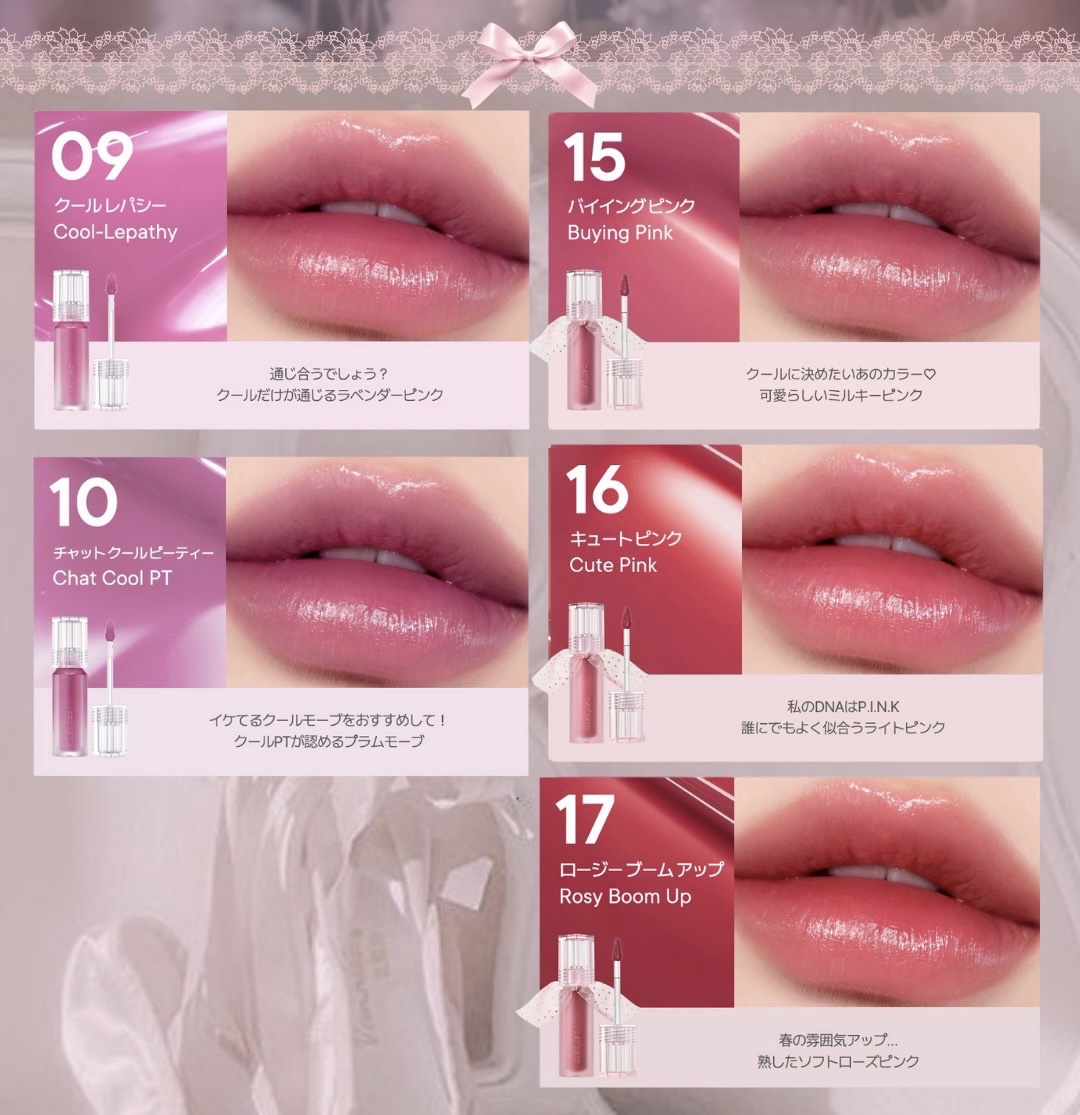 09
クールレパシー
Cool-Lepathy

通じ合うでしょう？
クールだけが通じるラベンダーピンク

10
チャットクールピーティー
Chat Cool PT

イケてるクールモーブをおすすめして！
クールPTが認めるプラムモーブ

15
バイイングピンク
Buying Pink

クールに決めたいあのカラー♡
可愛らしいミルキーピンク

16
キュートピンク
Cute Pink

私のDNAはP.I.N.K
誰にでもよく似合うライトピンク

17
ロージーブームアップ
Rosy Boom Up

春の雰囲気アップ...
熟したソフトローズピンク