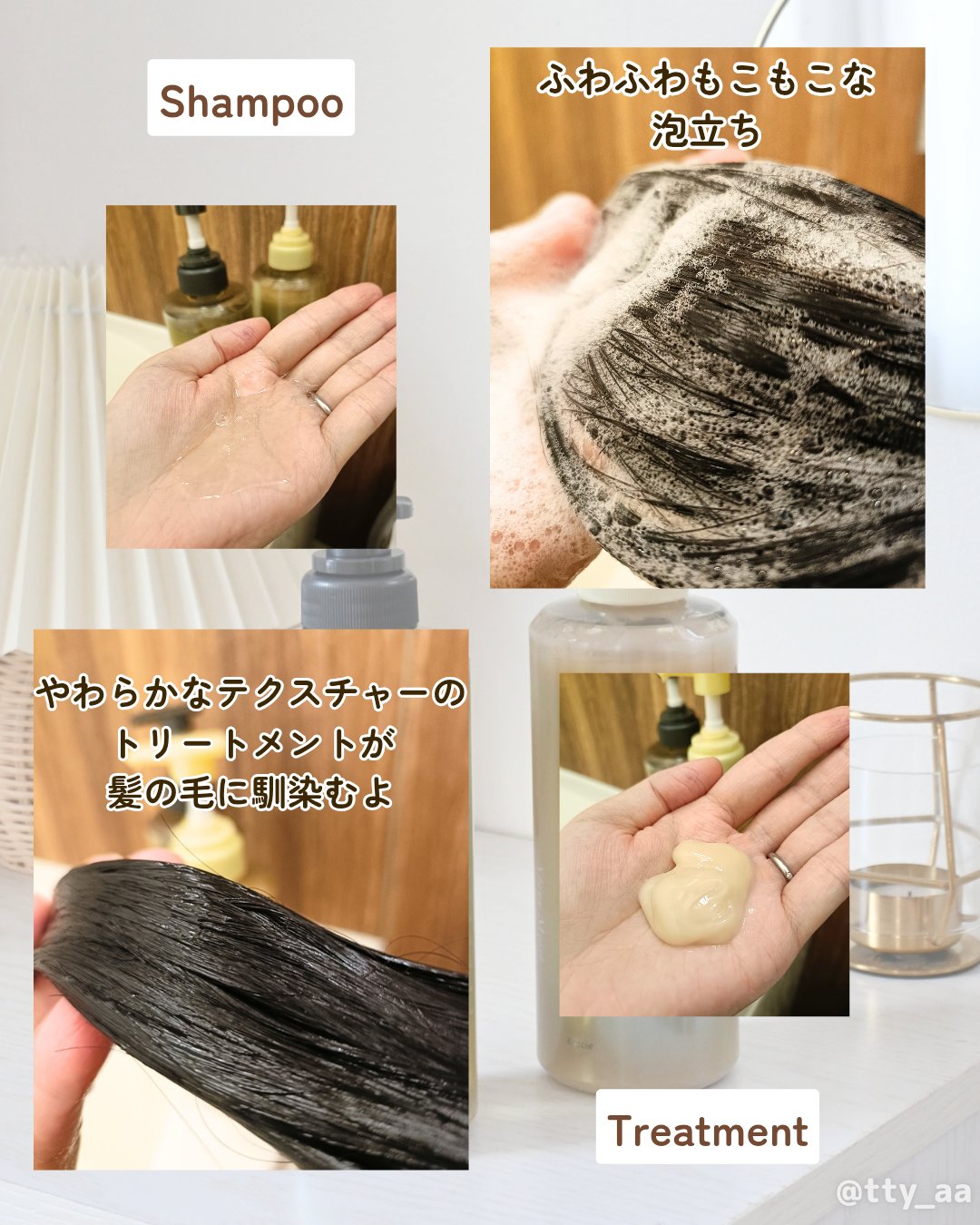 Shampoo

ふわふわもこもこな
泡立ち

やわらかなテクスチャーの
トリートメントが
髪の毛に馴染むよ

Treatment

@tty_aa