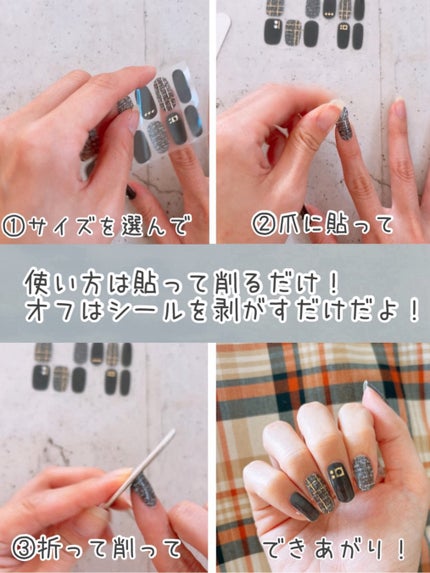 ①サイズを選んで

②爪に貼って

使い方は貼って削るだけ！
オフはシールを剥がすだけだよ！

③折って削って

できあがり！