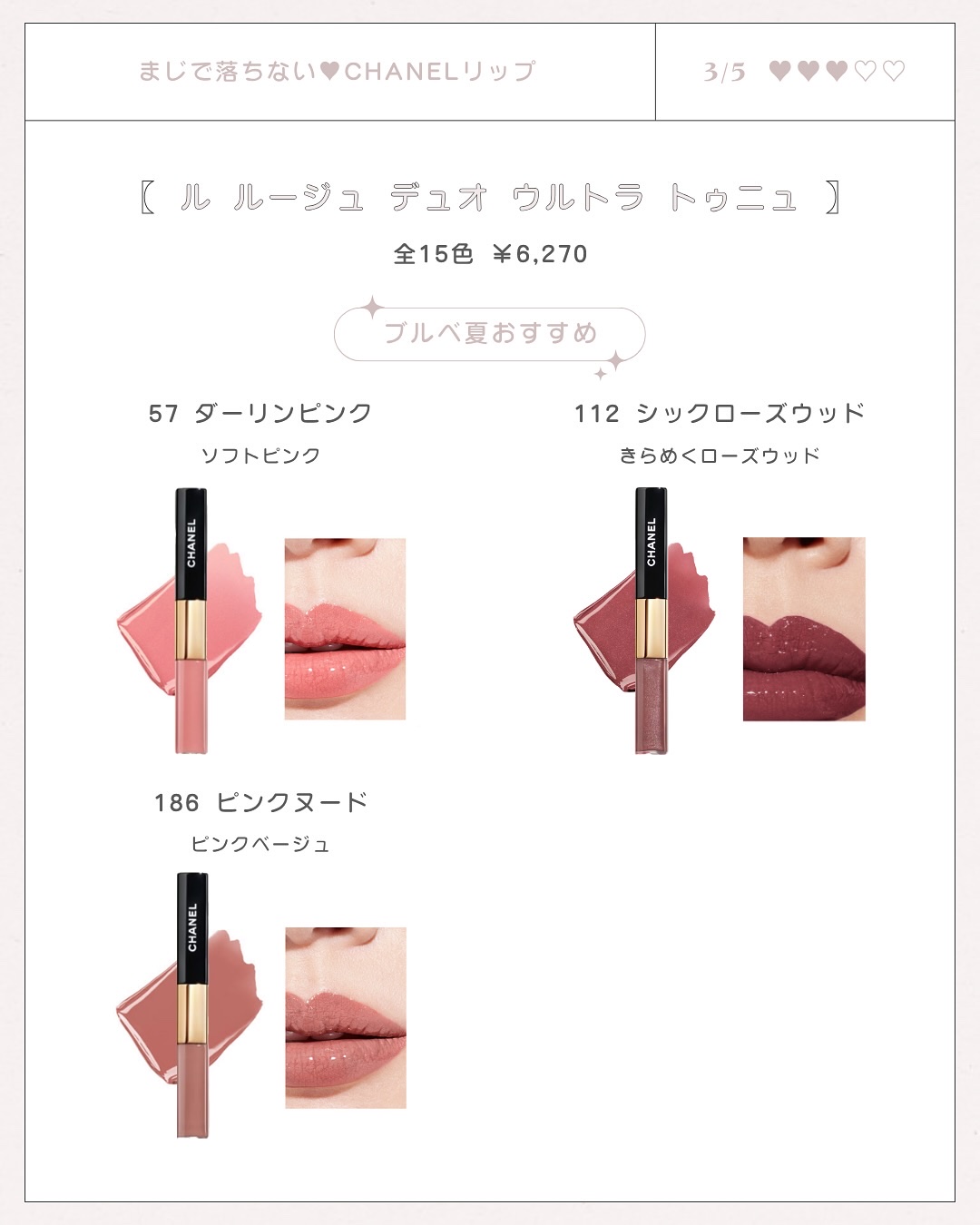 まじで落ちない♥CHANELリップ

3/5 ♥♥♥♡♡

〖 ル ルージュ デュオ ウルトラ トゥニュ 〗

全15色 ¥6,270

ブルベ夏おすすめ

57 ダーリンピンク

ソフトピンク

CHANEL

112 シックローズウッド

きらめくローズウッド

CHANEL

186 ピンクヌード

ピンクベージュ

CHANEL