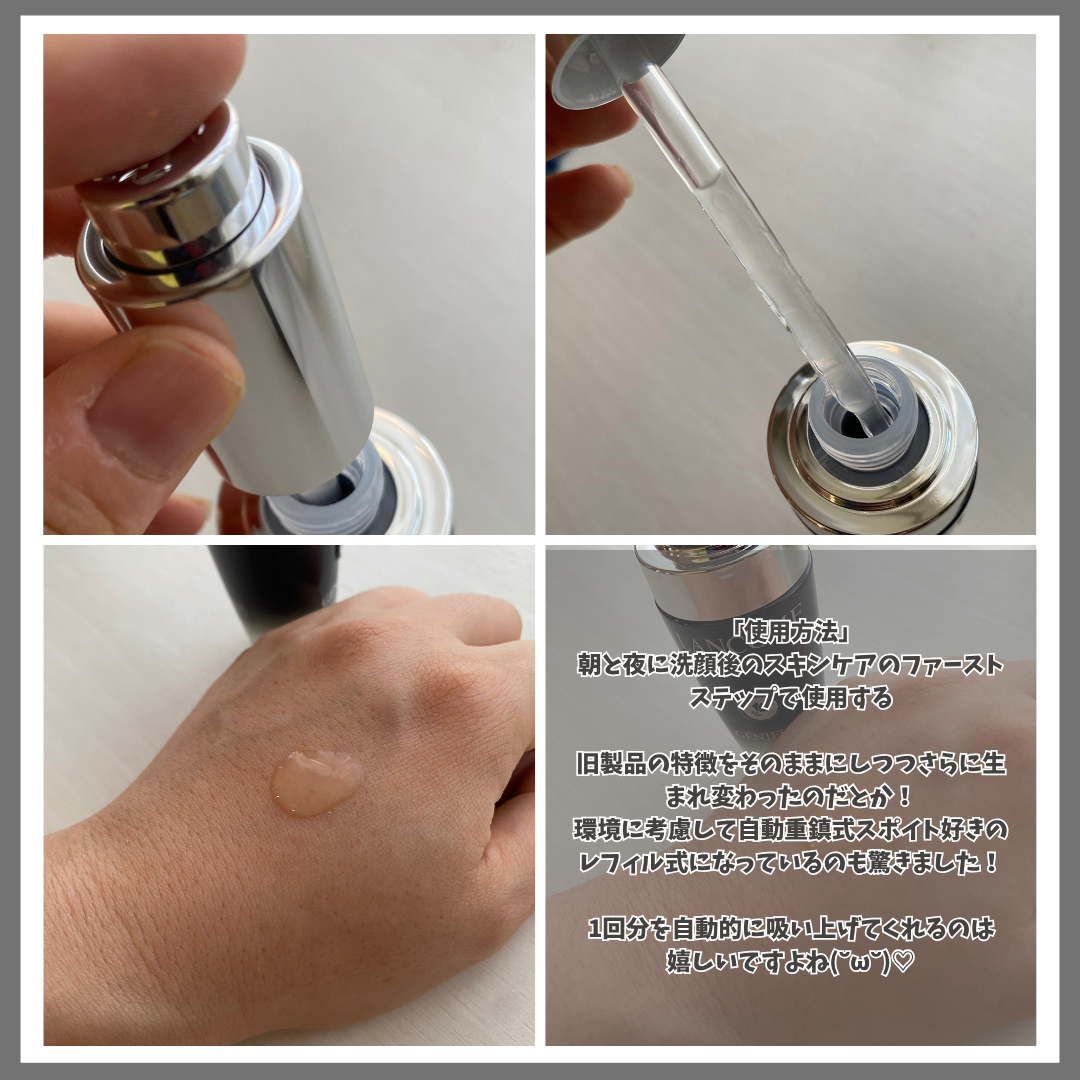 「使用方法」
朝と夜に洗顔後のスキンケアのファーストステップで使用する

旧製品の特徴をそのままにしつつさらに生まれ変わったのだとか！
環境に考慮して自動重鎮式スポイト好きのレフィル式になっているのも驚きました！

1回分を自動的に吸い上げてくれるのは嬉しいですよね(˘ω˘)♡