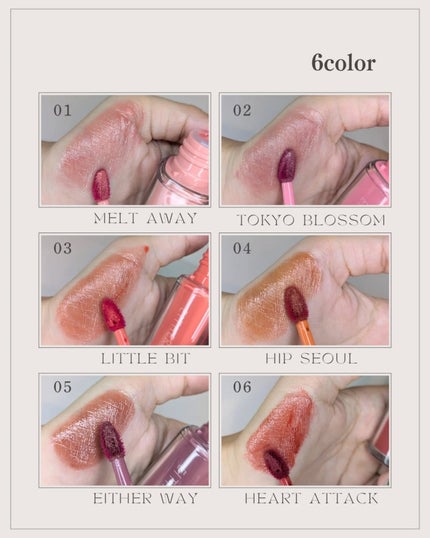 6color

01

MELT AWAY

02

TOKYO BLOSSOM

03

LITTLE BIT

04

HIP SEOUL

05

EITHER WAY

06

HEART ATTACK