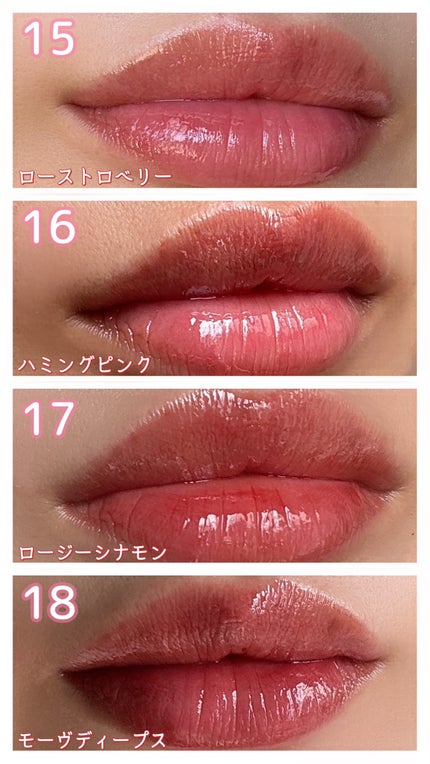 15
ローストロベリー

16
ハミングピンク

17
ロージーシナモン

18
モーヴディープス